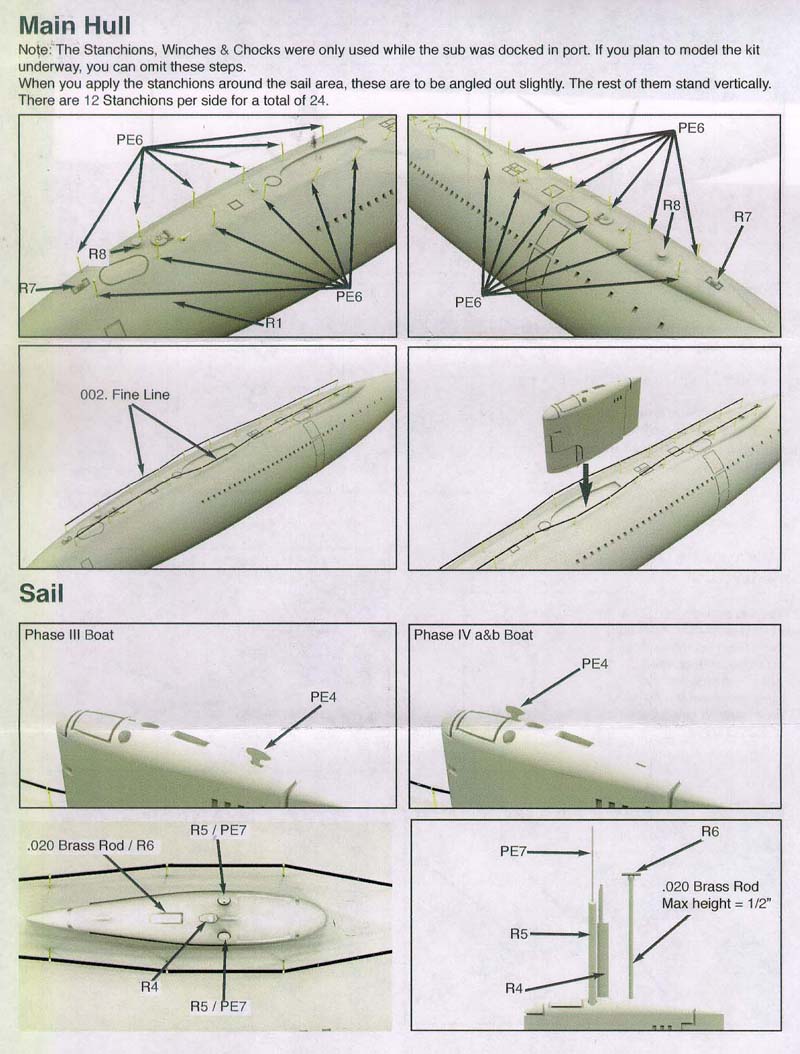 Main Hull

Note: The Stanchions, Winches & Chocks were only used while the sub was docked in port. If you plan to model the kit underway, you can omit these steps.
When you apply the stanchions around the sail area, these are to be angled out slightly. The rest of them stand vertically. There are 12 Stanchions per side for a total of 24.

PE6
R8
R7
PE6
R1

PE6
R8
R7
PE6

002. Fine Line

Sail

Phase III Boat
PE4

Phase IV a&b Boat
PE4

.020 Brass Rod / R6
R5 / PE7
R4
R5 / PE7

PE7
R6
.020 Brass Rod
Max height = 1/2"
R5
R4