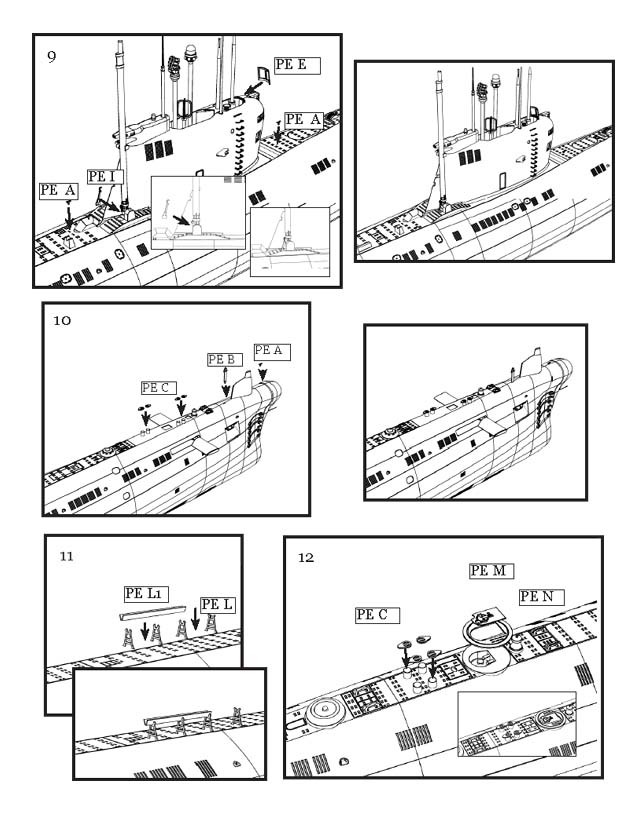 9

PE E

PE A

PE I

PE A

10

PE B

PE A

PE C

11

PE L1

PE L

12

PE M

PE N

PE C