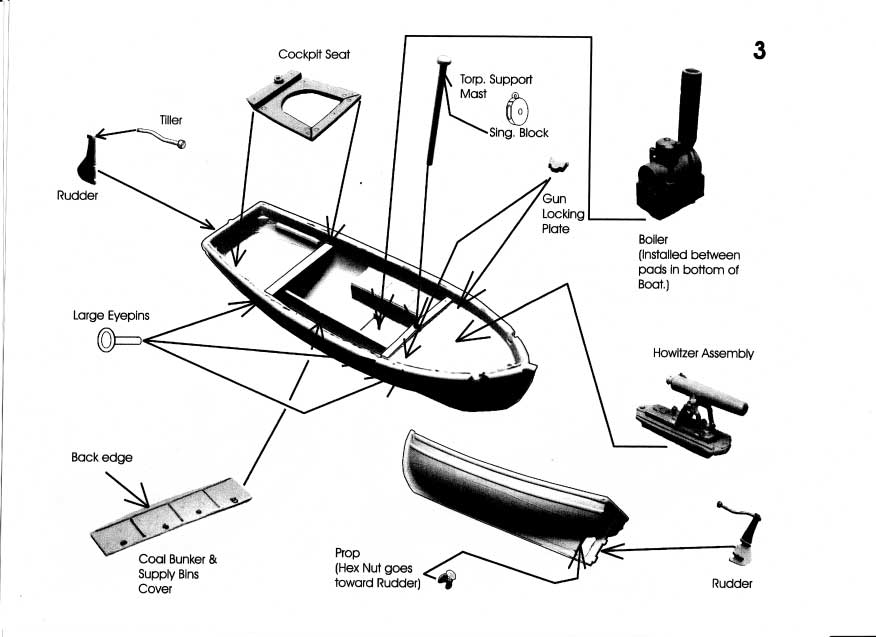 3

Cockpit Seat

Torp. Support Mast

Sing. Block

Tiller

Rudder

Gun Locking Plate

Boiler (Installed between pads in bottom of Boat.)

Large Eyepins

Howitzer Assembly

Back edge

Coal Bunker & Supply Bins Cover

Prop (Hex Nut goes toward Rudder)

Rudder