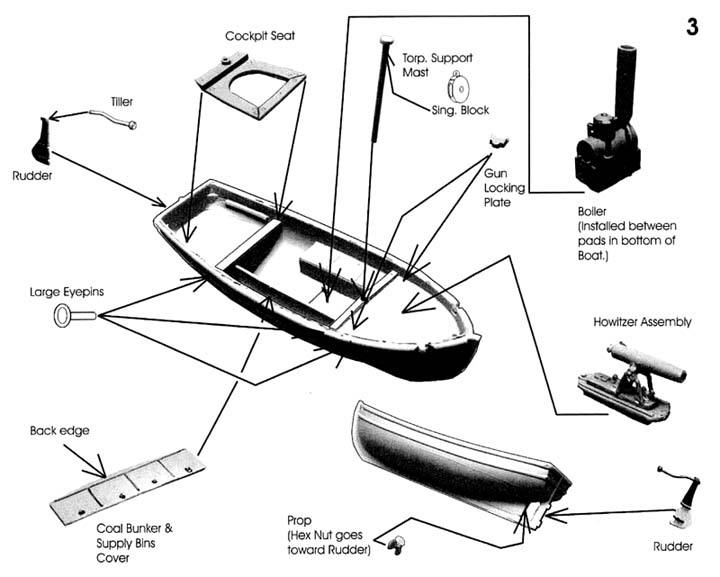 3

Cockpit Seat

Torp. Support Mast

Sing. Block

Tiller

Rudder

Gun Locking Plate

Boiler (Installed between pads in bottom of Boat.)

Large Eyepins

Howitzer Assembly

Back edge

Coal Bunker & Supply Bins Cover

Prop (Hex Nut goes toward Rudder)

Rudder