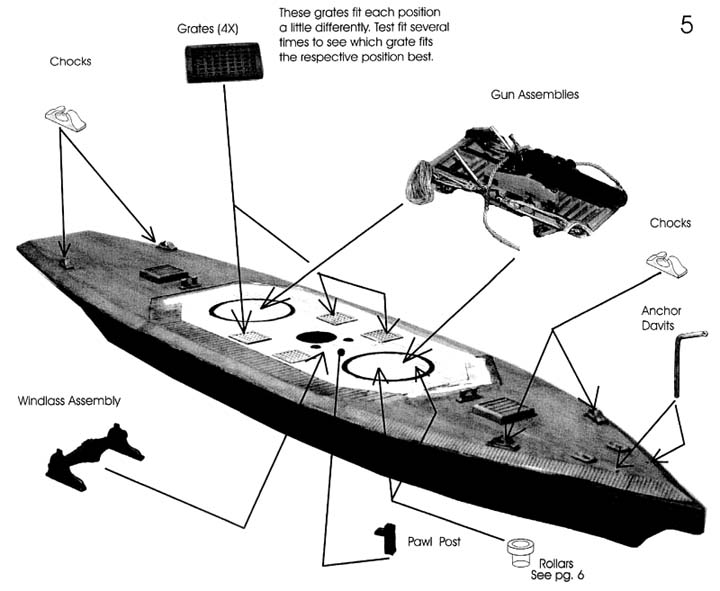 5

Grates (4X)

These grates fit each position a little differently. Test fit several times to see which grate fits the respective position best.

Chocks

Gun Assemblies

Chocks

Anchor Davits

Windlass Assembly

Pawl Post

Rollars See pg. 6