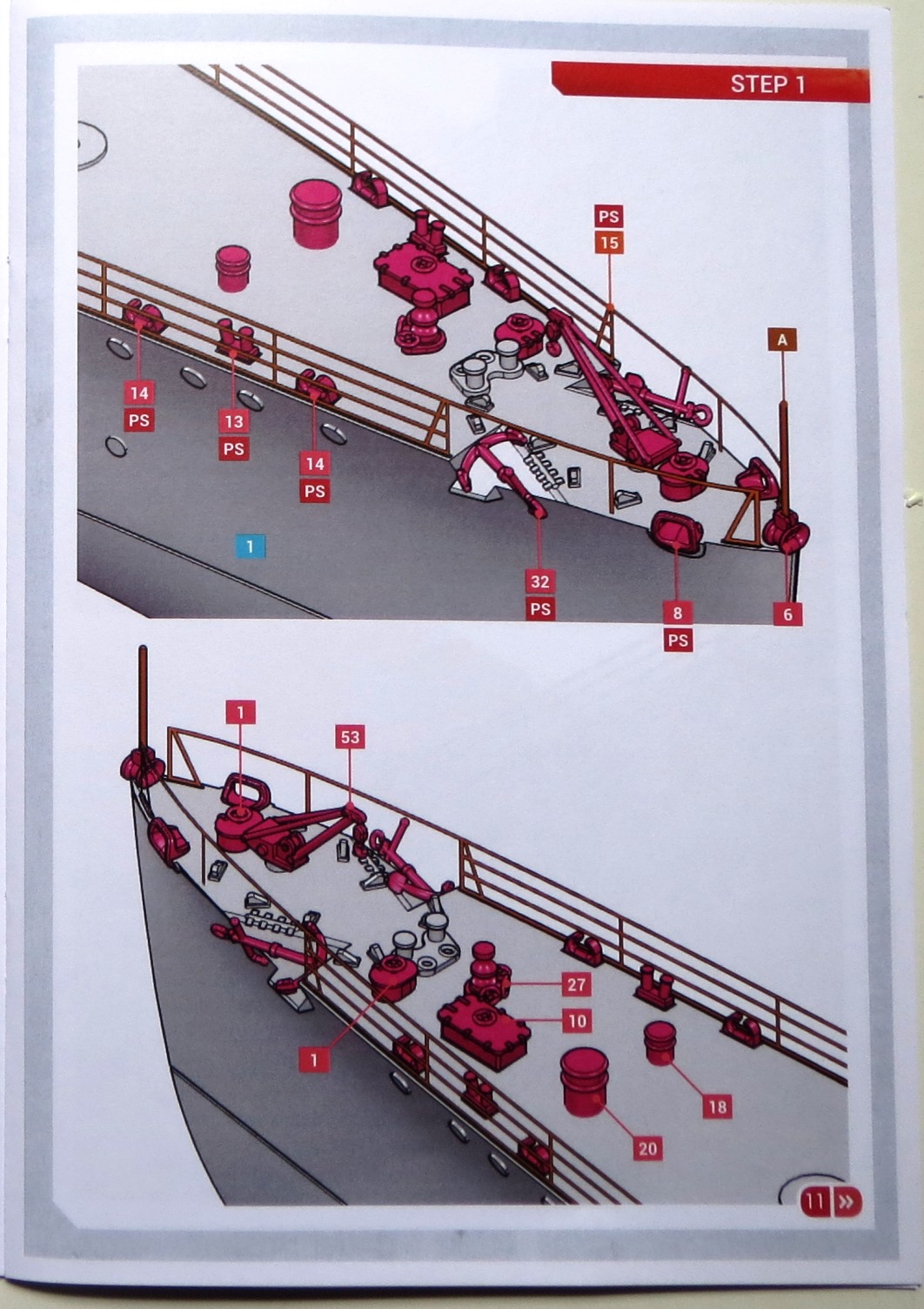 STEP 1

PS
15

A

14
PS

13
PS

14
PS

1

32
PS

8
PS

6

1

53

27

10

1

18

20

11 »