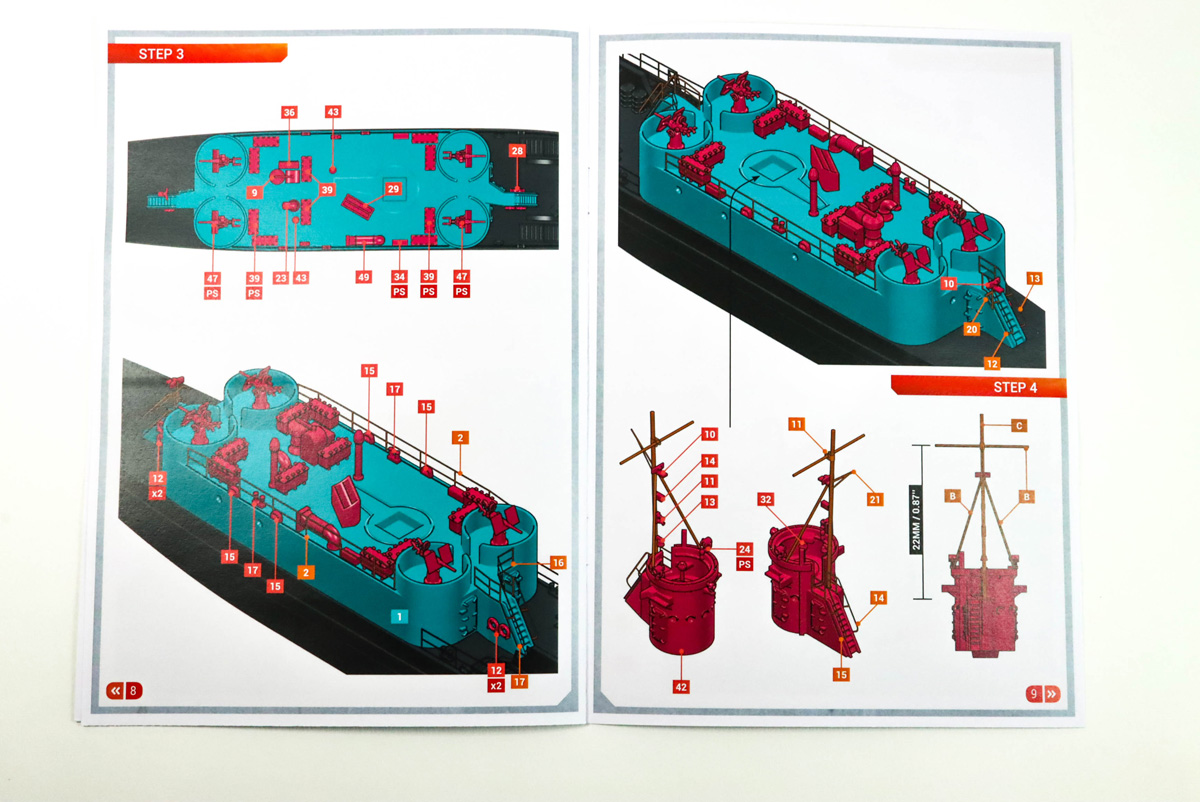 STEP 3

36
43
28
9
39
29
47
PS
39
PS
23
43
49
34
PS
39
PS
47
PS

15
17
15
2
12
x2
15
17
15
2
16
1
12
x2
17

« 8

10
13
20
12

STEP 4

10
14
11
13
24
PS
42

11
21
32
14
15

C
B
B
22MM / 0.87"

9 »