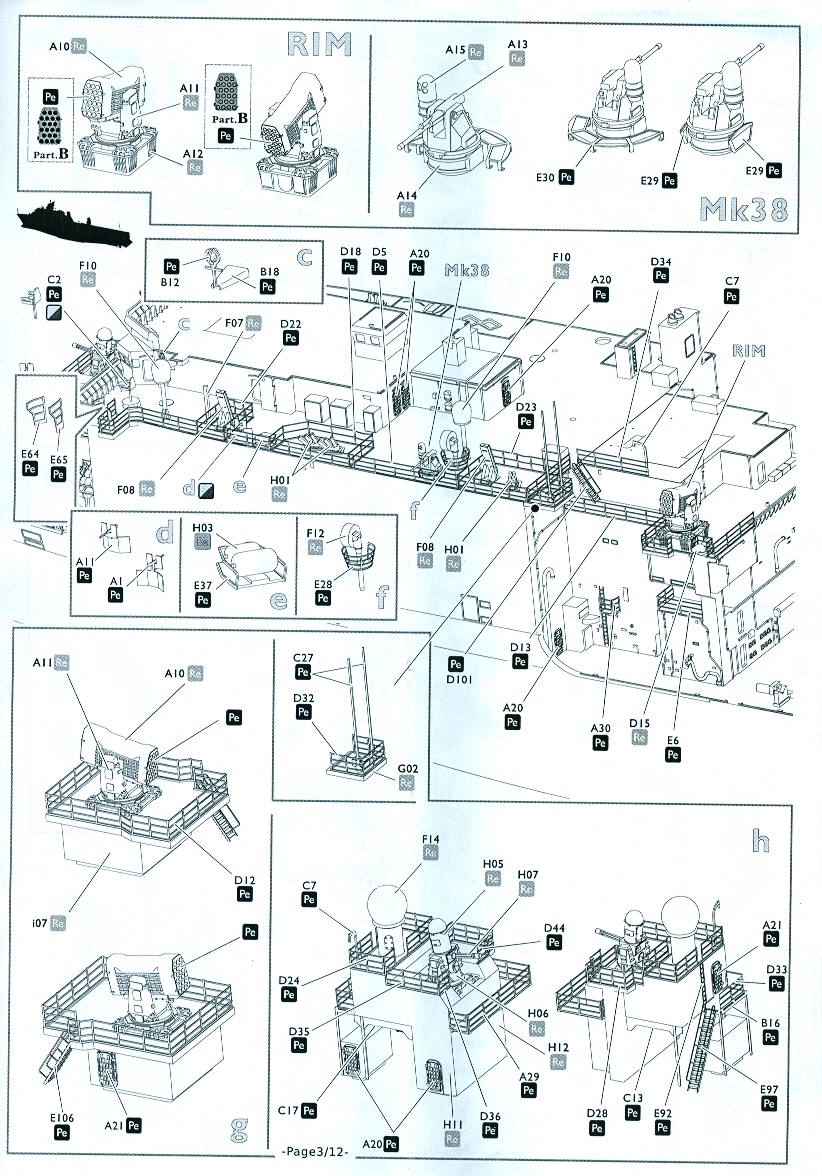 RIM

A10 Re
Pe
Part.B
A11 Re
Part.B
Pe
A12 Re

A15 Re
A13 Re
A14 Re
E30 Pe
E29 Pe
E29 Pe

Mk38

Pe
B12
B18 Pe
c

C2 Pe
F10 Re
c
F07 Re
D22 Pe
D18 Pe
D5 Pe
A20 Pe
Mk38
F10 Re
A20 Pe
D34 Pe
C7 Pe
RIM

E64 Pe
E65 Pe
F08 Re
d
e
H01 Re
D23 Pe
f
F08 Re
H01 Re

A11 Pe
A1 Pe
d
H03 Re
E37 Pe
e
F12 Re
E28 Pe
f

Pe
D101
D13 Pe
A20 Pe
A30 Pe
D15 Re
E6 Pe

A11 Re
A10 Re
Pe
D12 Pe
i07 Re
Pe
E106 Pe
A21 Pe
g

C27 Pe
D32 Pe
G02 Re

h
F14 Re
H05 Re
H07 Re
C7 Pe
D44 Pe
D24 Pe
D35 Pe
H06 Re
H12 Re
A29 Pe
C17 Pe
A20 Pe
H11 Re
D36 Pe
A21 Pe
D33 Pe
B16 Pe
E97 Pe
D28 Pe
C13 Pe
E92 Pe

-Page3/12-