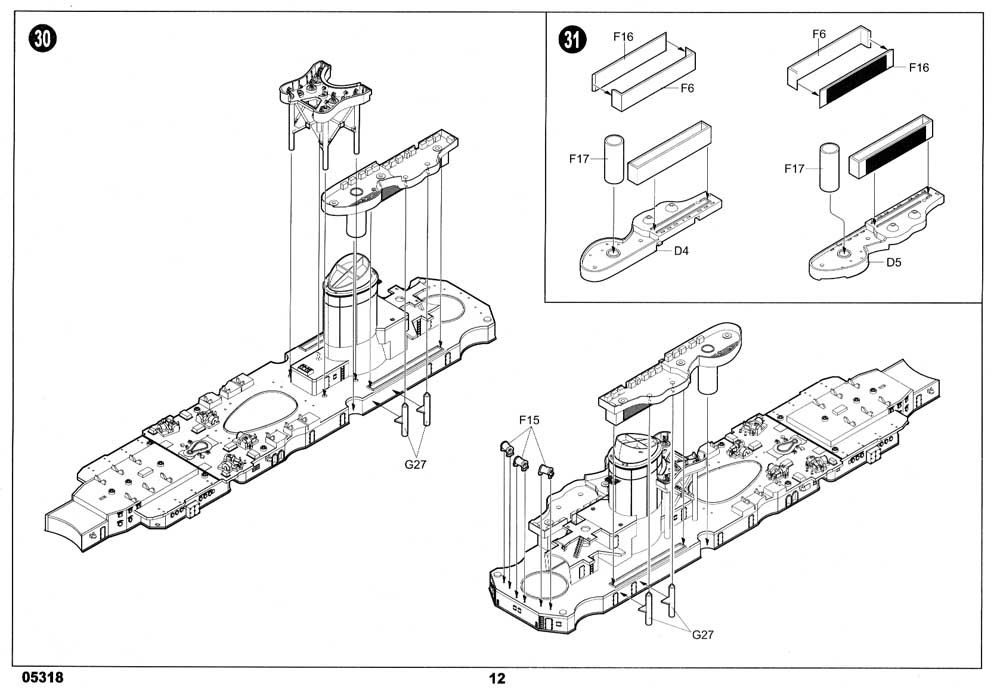 30

G27

31

F16

F6

F17

D4

F6

F16

F17

D5

F15

G27

05318

12