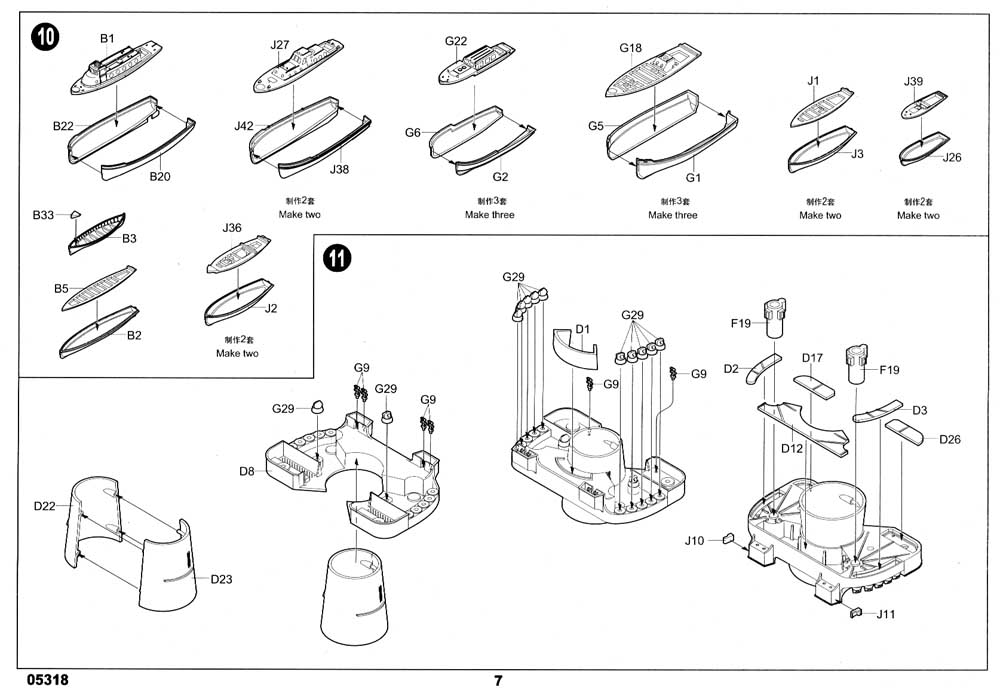 10

B1
B22
B20

J27
J42
J38
制作2套
Make two

G22
G6
G2
制作3套
Make three

G18
G5
G1
制作3套
Make three

J1
J3
制作2套
Make two

J39
J26
制作2套
Make two

B33
B3
B5
B2

J36
J2
制作2套
Make two

11

G9
G29
G29
G9
D8

D22
D23

G29
D1
G29
G9
G9

F19
D2
D17
F19
D3
D12
D26
J10
J11

05318
7