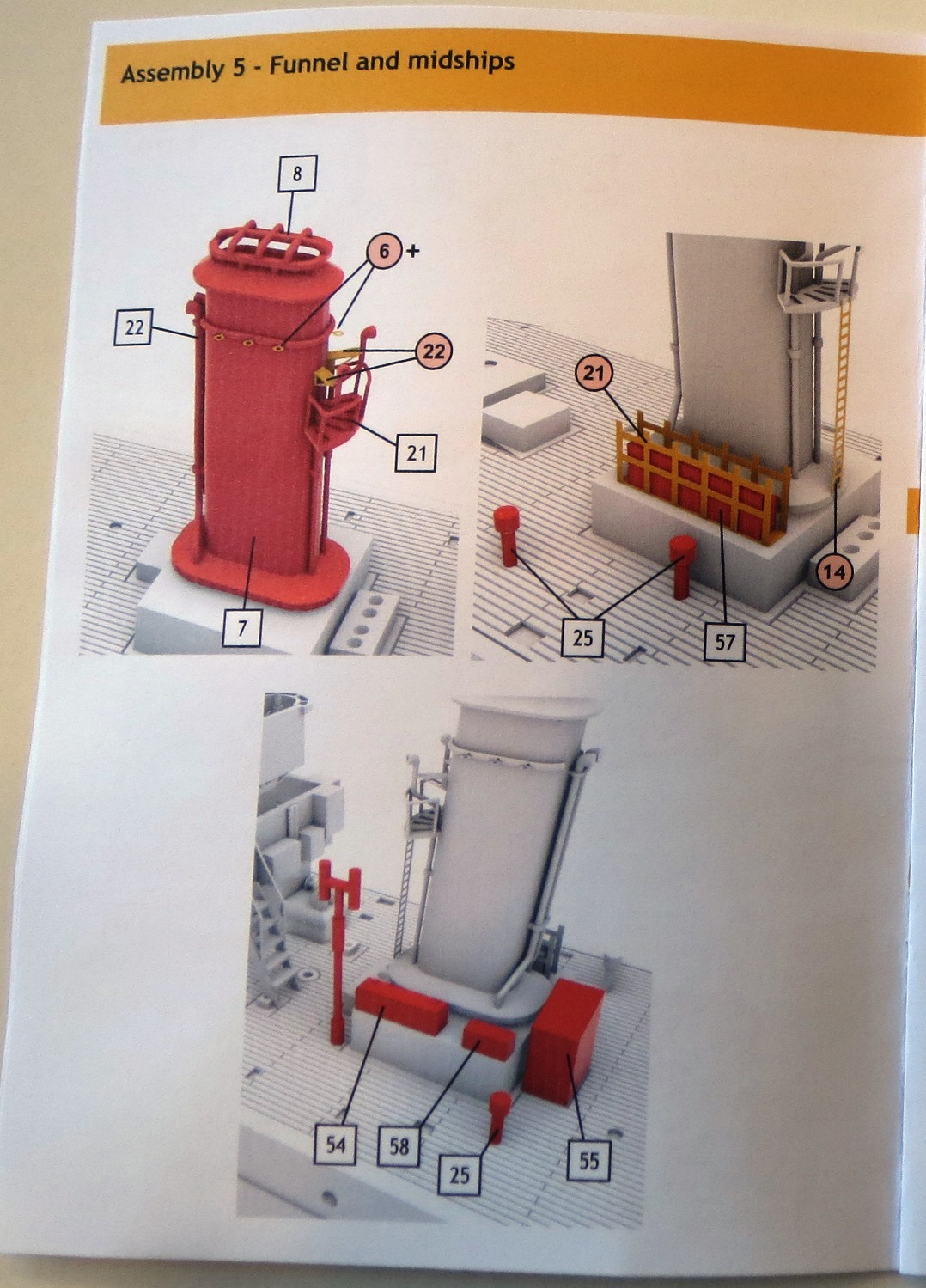 Assembly 5 - Funnel and midships

8

6 +

22

22

21

7

21

14

25

57

54

58

25

55