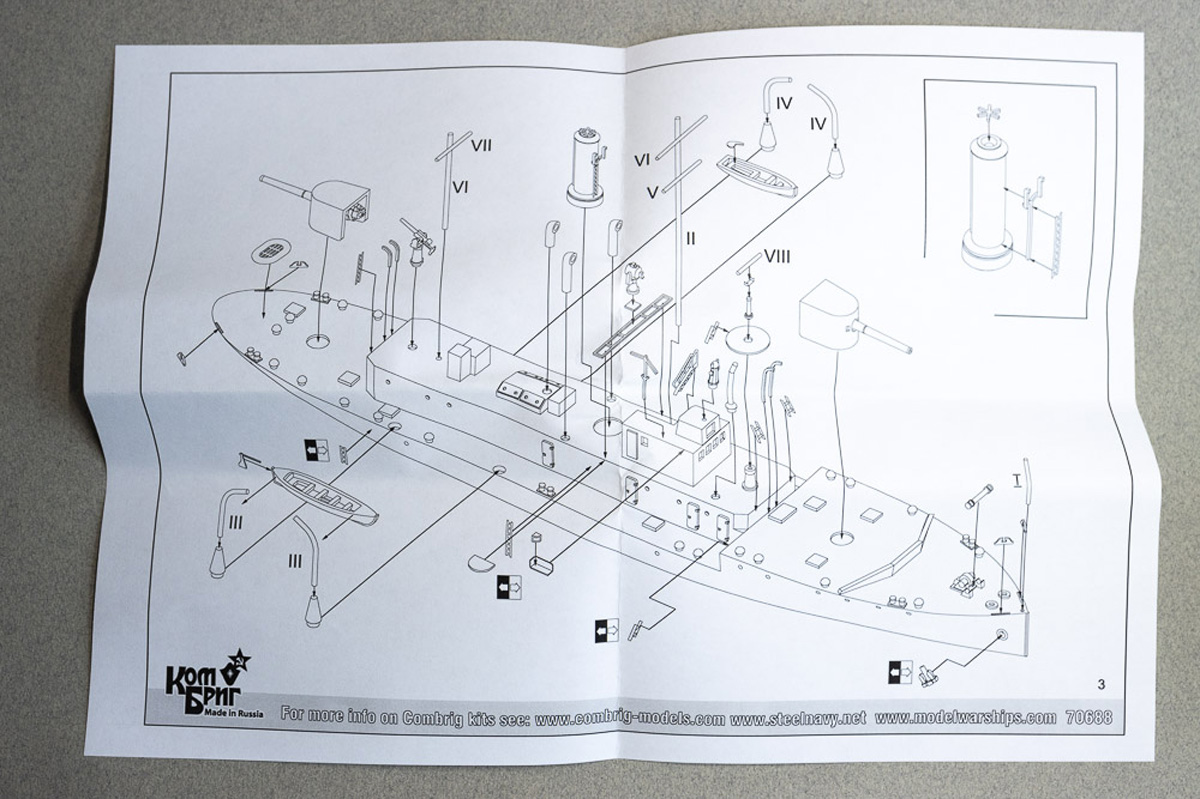 VII
VI
VI
V
IV
IV
II
VIII
I
III
III
3
Ком Бриг
Made in Russia
For more info on Combrig kits see: www.combrig-models.com www.steelnavy.net www.modelwarships.com 70688