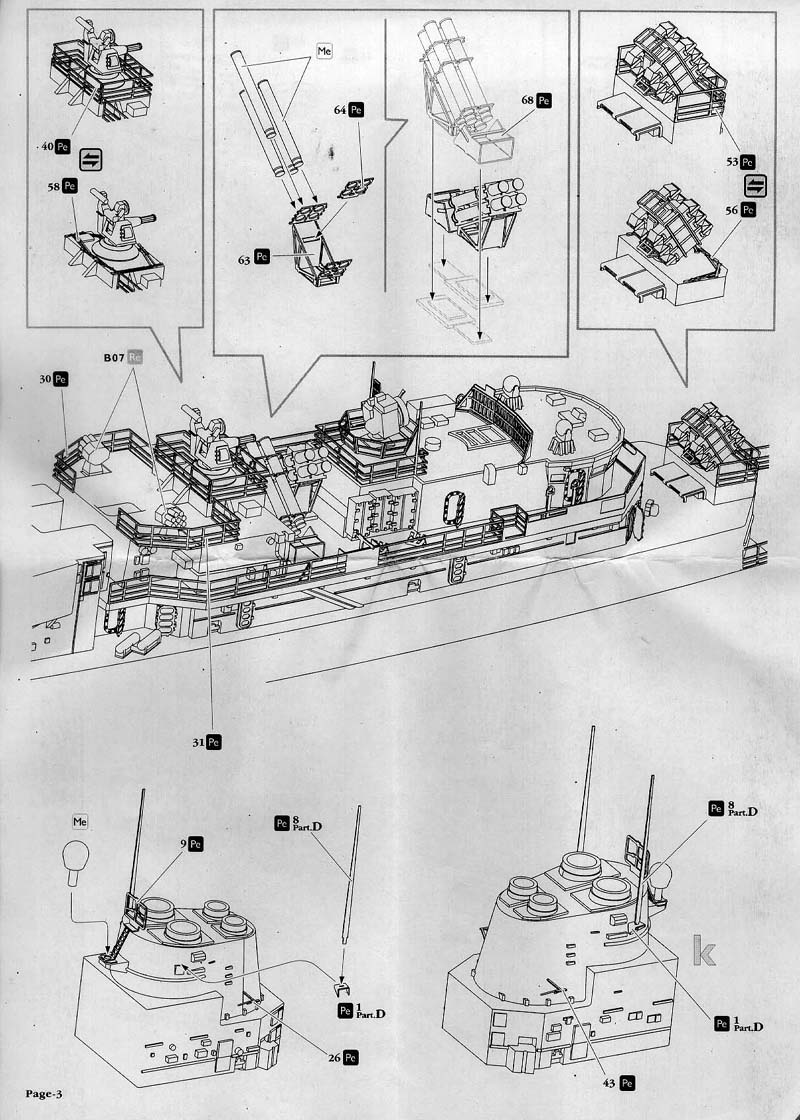 40 Pe

58 Pe

Me

64 Pe

63 Pe

68 Pe

53 Pe

56 Pe

30 Pe

B07 Re

31 Pe

Me

9 Pe

Pe 8 Part.D

Pe 1 Part.D

26 Pe

Pe 8 Part.D

k

Pe 1 Part.D

43 Pe

Page-3