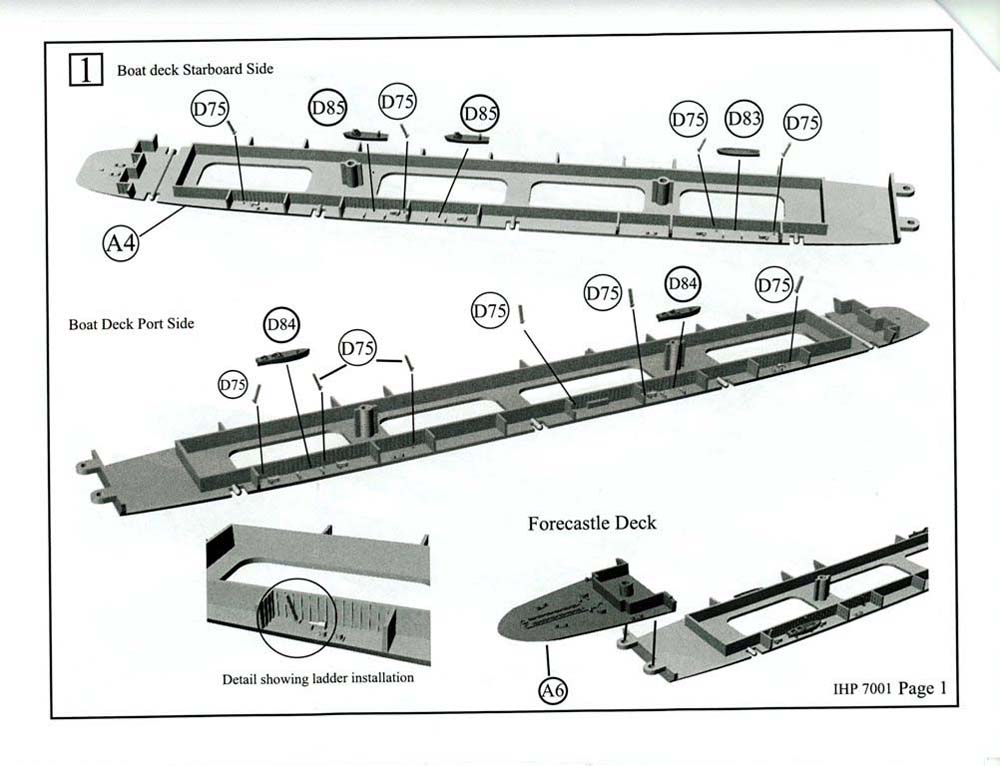 1 Boat deck Starboard Side

D75 D85 D75 D85 D75 D83 D75

A4

Boat Deck Port Side

D84 D75 D75 D75 D75 D84 D75

Forecastle Deck

Detail showing ladder installation

A6

IHP 7001 Page 1