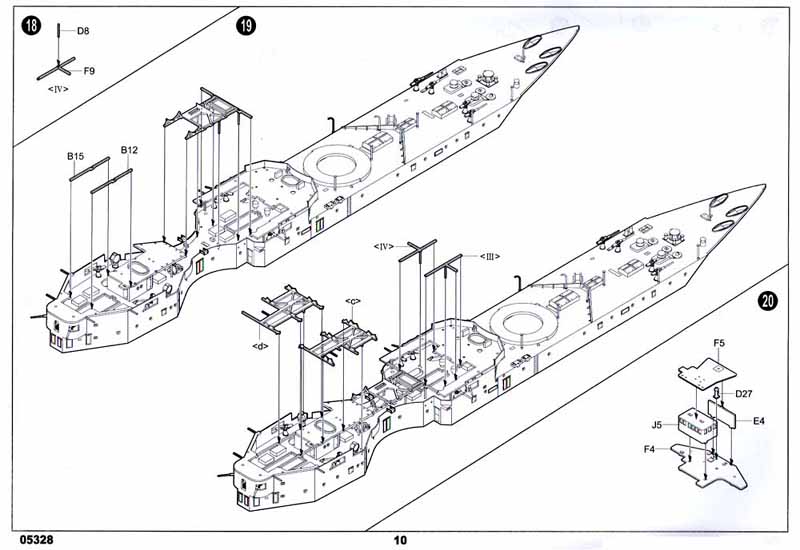 18
D8
F9
<IV>

19
B15
B12
<IV>
<III>
<c>
<d>

20
F5
D27
J5
E4
F4

05328
10