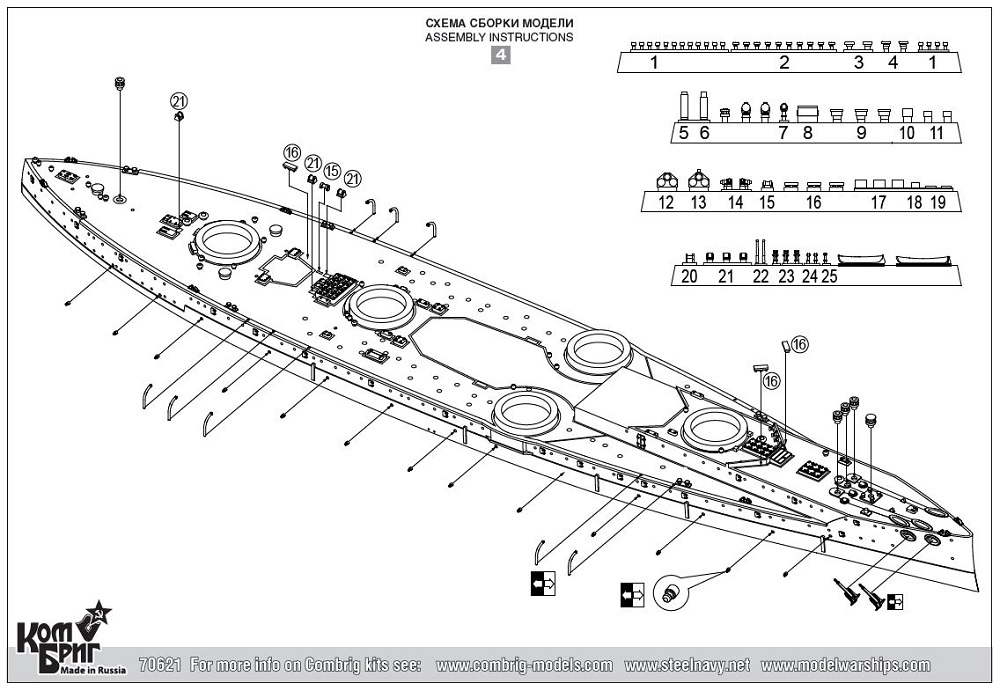 СХЕМА СБОРКИ МОДЕЛИ
ASSEMBLY INSTRUCTIONS
4

1 2 3 4 1

5 6 7 8 9 10 11

12 13 14 15 16 17 18 19

20 21 22 23 24 25

21
16 21 15 21
16
16

КомБриг
Made in Russia

70621 For more info on Combrig kits see: www.combrig-models.com www.steelnavy.net www.modelwarships.com