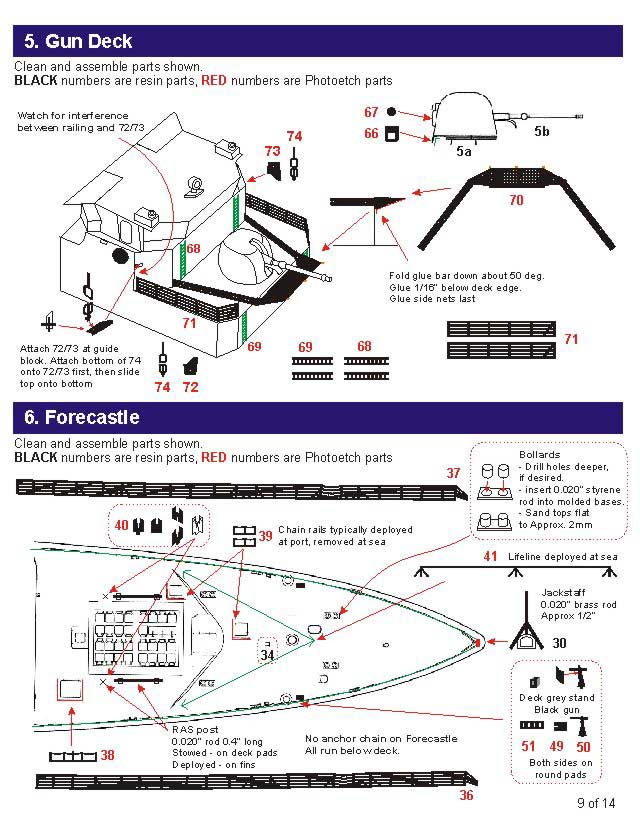 5. Gun Deck

Clean and assemble parts shown.
BLACK numbers are resin parts, RED numbers are Photoetch parts

Watch for interference between railing and 72/73

74
73
67
66
5a
5b
70
68

Fold glue bar down about 50 deg.
Glue 1/16" below deck edge.
Glue side nets last

71
71
69
69
68

Attach 72/73 at guide block. Attach bottom of 74 onto 72/73 first, then slide top onto bottom

74
72

6. Forecastle

Clean and assemble parts shown.
BLACK numbers are resin parts, RED numbers are Photoetch parts

37

Bollards
- Drill holes deeper, if desired.
- insert 0.020" styrene rod into molded bases.
- Sand tops flat to Approx. 2mm

40
39
Chain rails typically deployed at port, removed at sea

41
Lifeline deployed at sea

Jackstaff
0.020" brass rod
Approx 1/2"

30

34

Deck grey stand
Black gun

51 49 50
Both sides on round pads

RAS post
0.020" rod 0.4" long
Stowed - on deck pads
Deployed - on fins

No anchor chain on Forecastle
All run below deck.

38

36

9 of 14