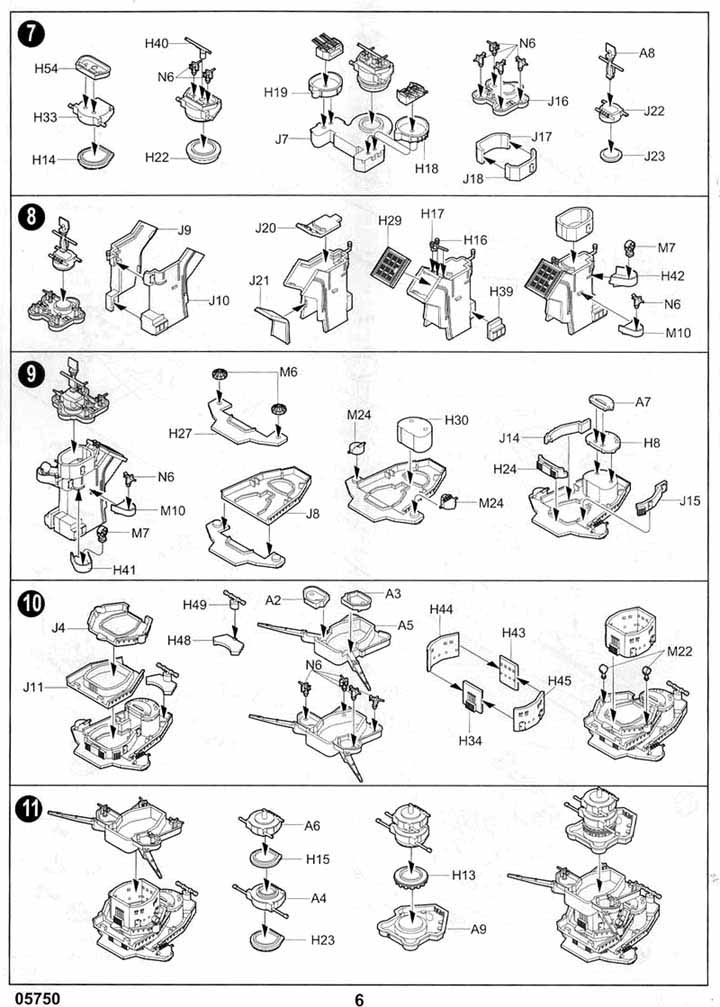 7
H54
H33
H14
H40
N6
H22
H19
J7
H18
N6
J16
J17
J18
A8
J22
J23

8
J9
J10
J20
J21
H29
H17
H16
H39
M7
H42
N6
M10

9
N6
M10
M7
H41
M6
H27
J8
M24
H30
M24
A7
J14
H8
H24
J15

10
J4
J11
H49
H48
A2
A3
A5
N6
H44
H43
H45
H34
M22

11
A6
H15
A4
H23
H13
A9

05750
6