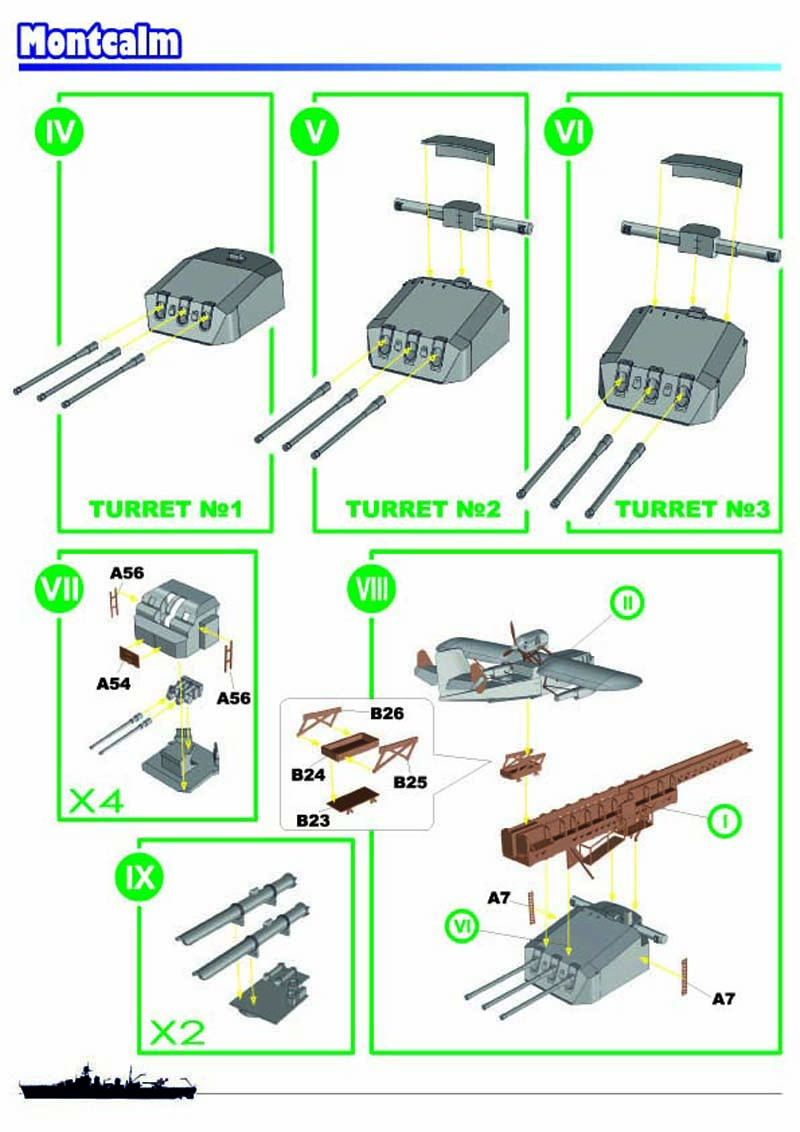 Montcalm

IV

TURRET №1

V

TURRET №2

VI

TURRET №3

VII

A56

A54

A56

X4

VIII

II

B26

B24

B25

B23

I

A7

VI

A7

IX

X2