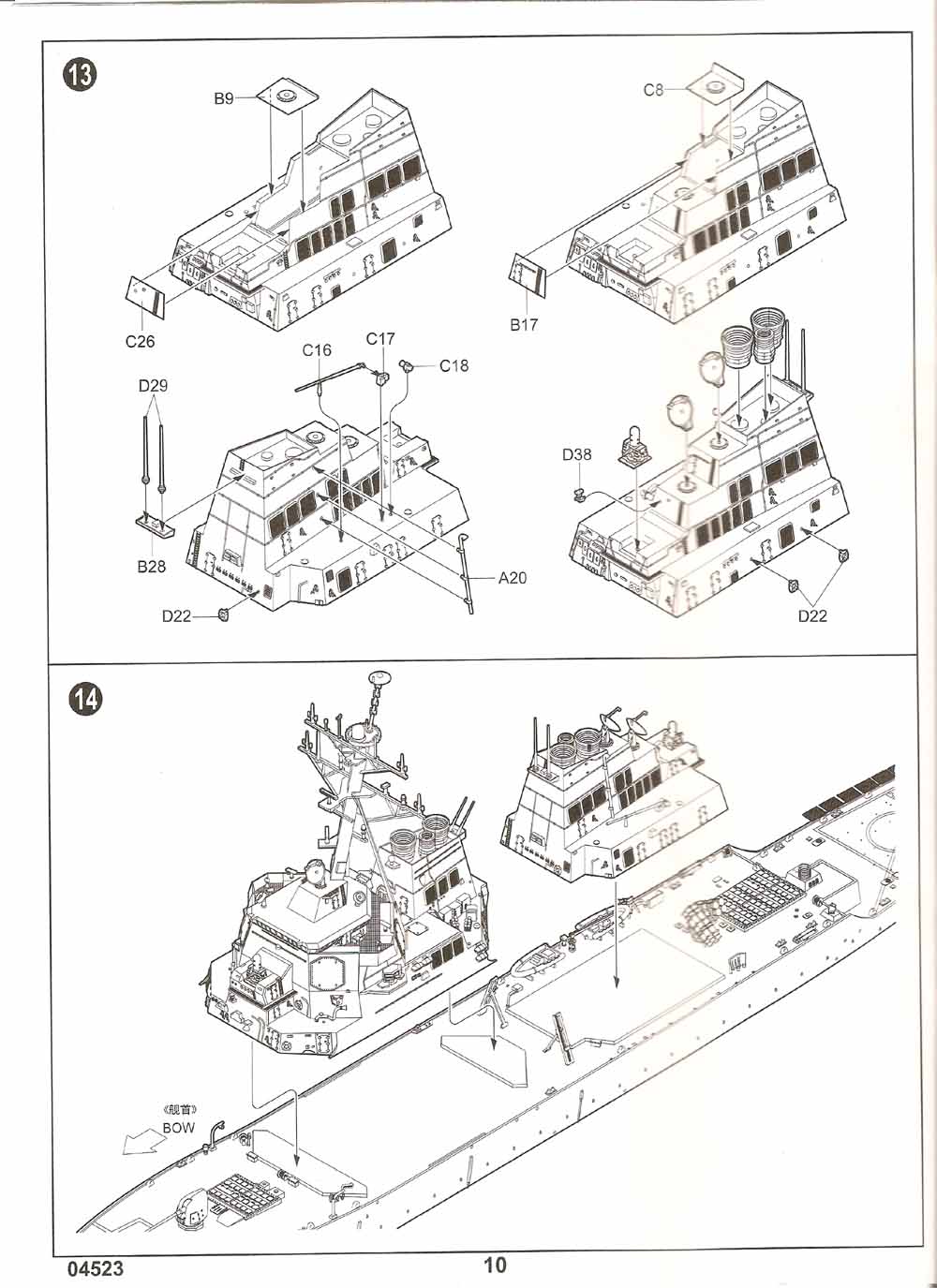 13

B9

C8

C26

B17

C16

C17

C18

D29

D38

B28

A20

D22

D22

14

《舰首》
BOW

04523

10