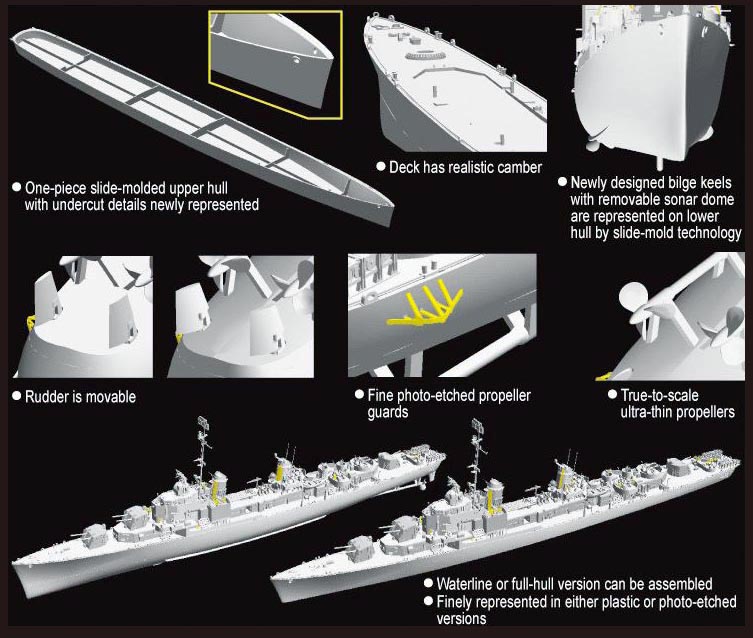 ● One-piece slide-molded upper hull with undercut details newly represented

● Deck has realistic camber

● Newly designed bilge keels with removable sonar dome are represented on lower hull by slide-mold technology

● Rudder is movable

● Fine photo-etched propeller guards

● True-to-scale ultra-thin propellers

● Waterline or full-hull version can be assembled

● Finely represented in either plastic or photo-etched versions