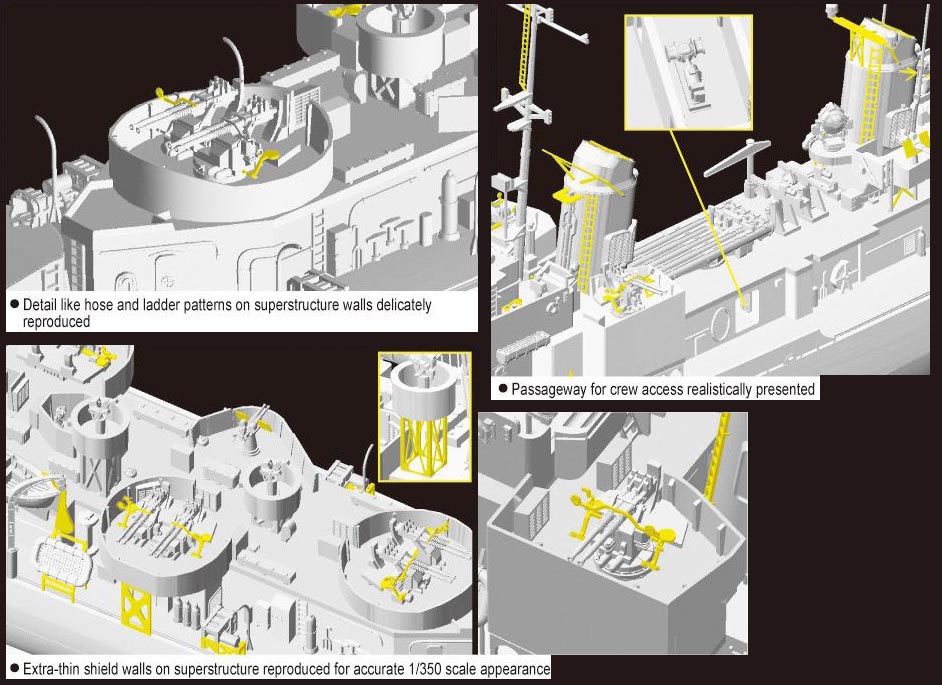 ● Detail like hose and ladder patterns on superstructure walls delicately reproduced

● Passageway for crew access realistically presented

● Extra-thin shield walls on superstructure reproduced for accurate 1/350 scale appearance