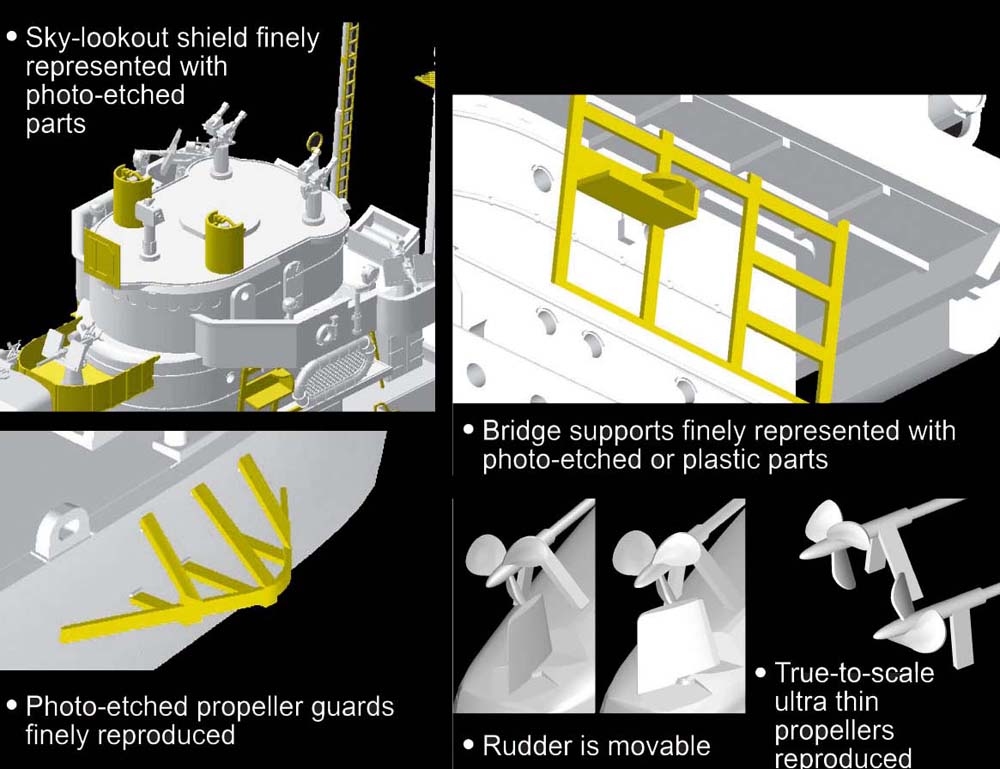 • Sky-lookout shield finely represented with photo-etched parts

• Bridge supports finely represented with photo-etched or plastic parts

• Photo-etched propeller guards finely reproduced

• Rudder is movable

• True-to-scale ultra thin propellers reproduced