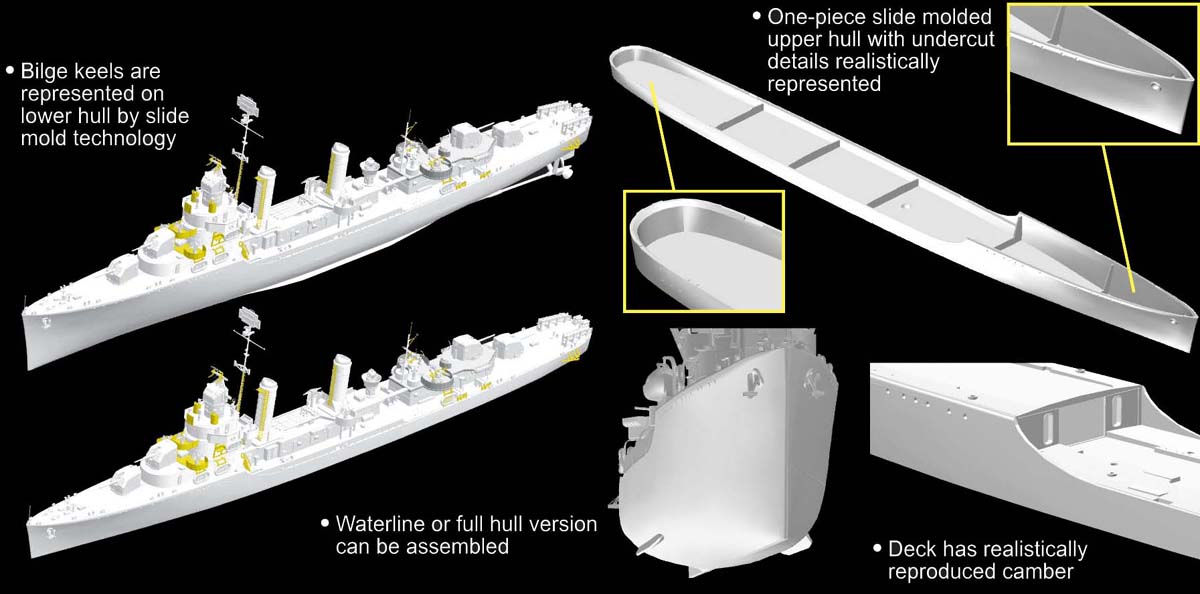 • Bilge keels are represented on lower hull by slide mold technology

• One-piece slide molded upper hull with undercut details realistically represented

• Waterline or full hull version can be assembled

• Deck has realistically reproduced camber