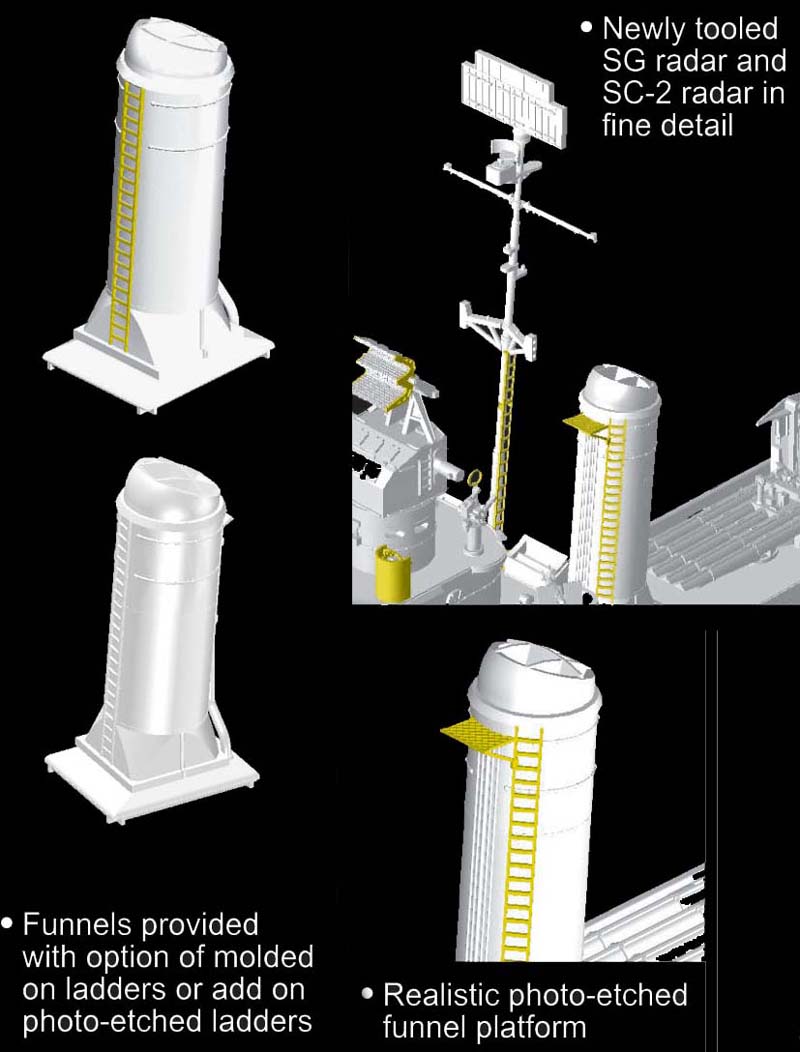 • Newly tooled SG radar and SC-2 radar in fine detail

• Funnels provided with option of molded on ladders or add on photo-etched ladders

• Realistic photo-etched funnel platform