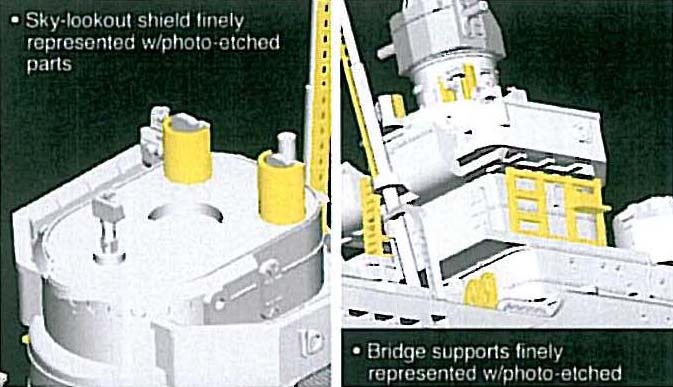 • Sky-lookout shield finely represented w/photo-etched parts

• Bridge supports finely represented w/photo-etched