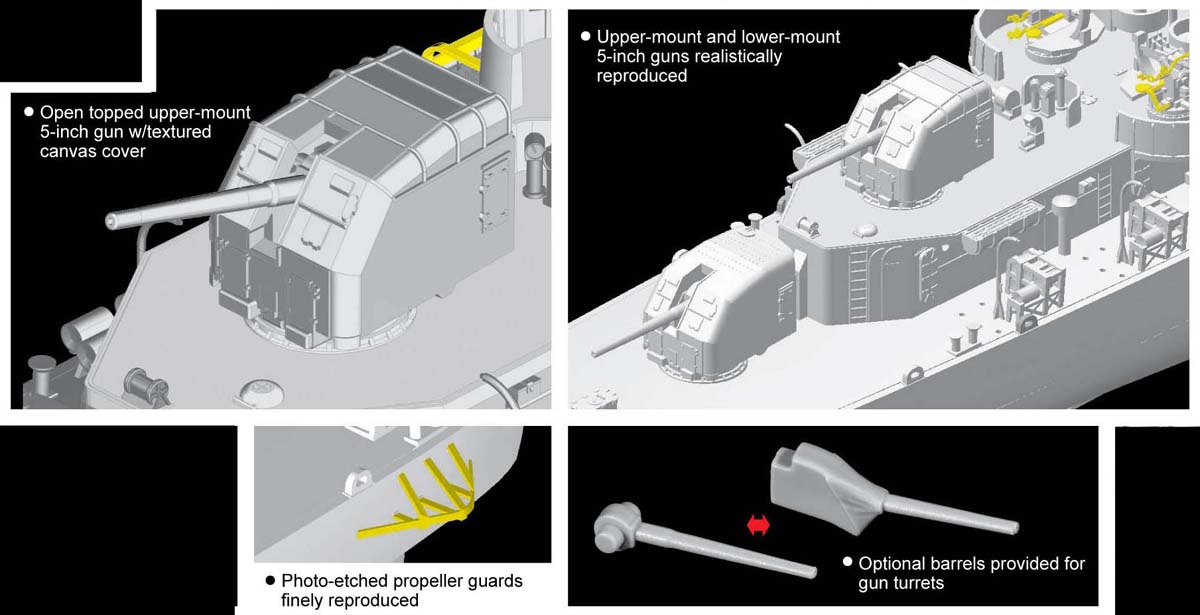 ● Open topped upper-mount 5-inch gun w/textured canvas cover

● Upper-mount and lower-mount 5-inch guns realistically reproduced

● Photo-etched propeller guards finely reproduced

● Optional barrels provided for gun turrets