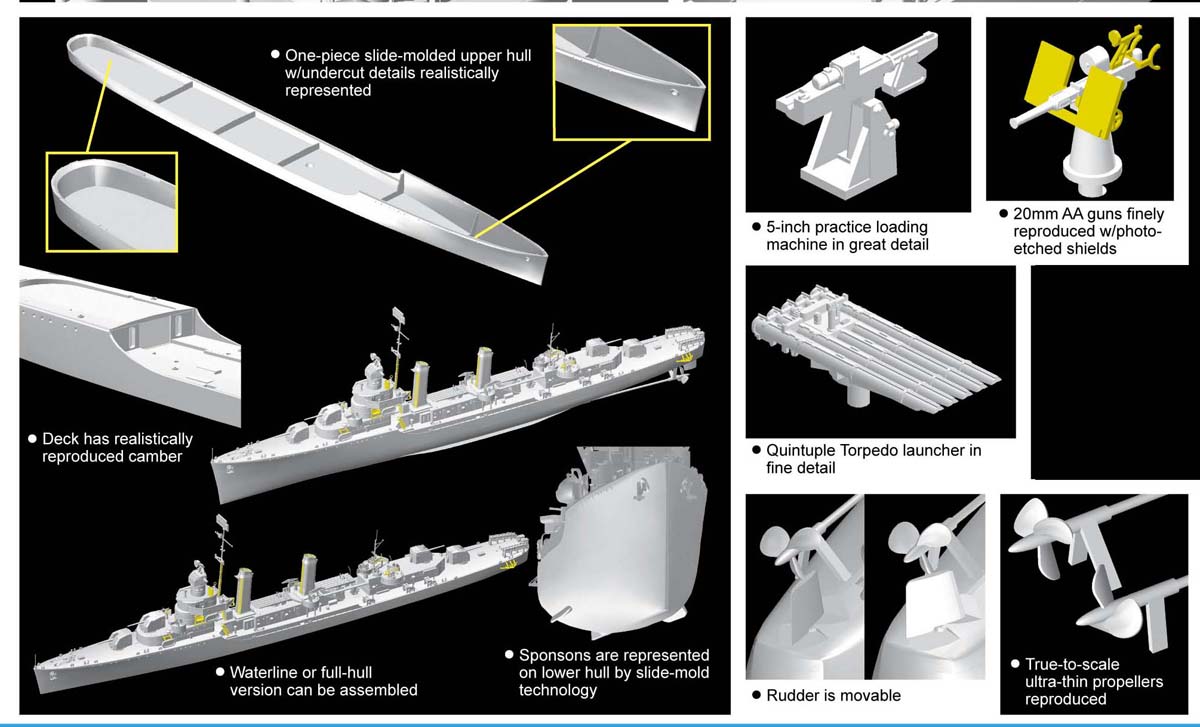 ● One-piece slide-molded upper hull w/undercut details realistically represented

● Deck has realistically reproduced camber

● Waterline or full-hull version can be assembled

● Sponsons are represented on lower hull by slide-mold technology

● 5-inch practice loading machine in great detail

● 20mm AA guns finely reproduced w/photo-etched shields

● Quintuple Torpedo launcher in fine detail

● Rudder is movable

● True-to-scale ultra-thin propellers reproduced