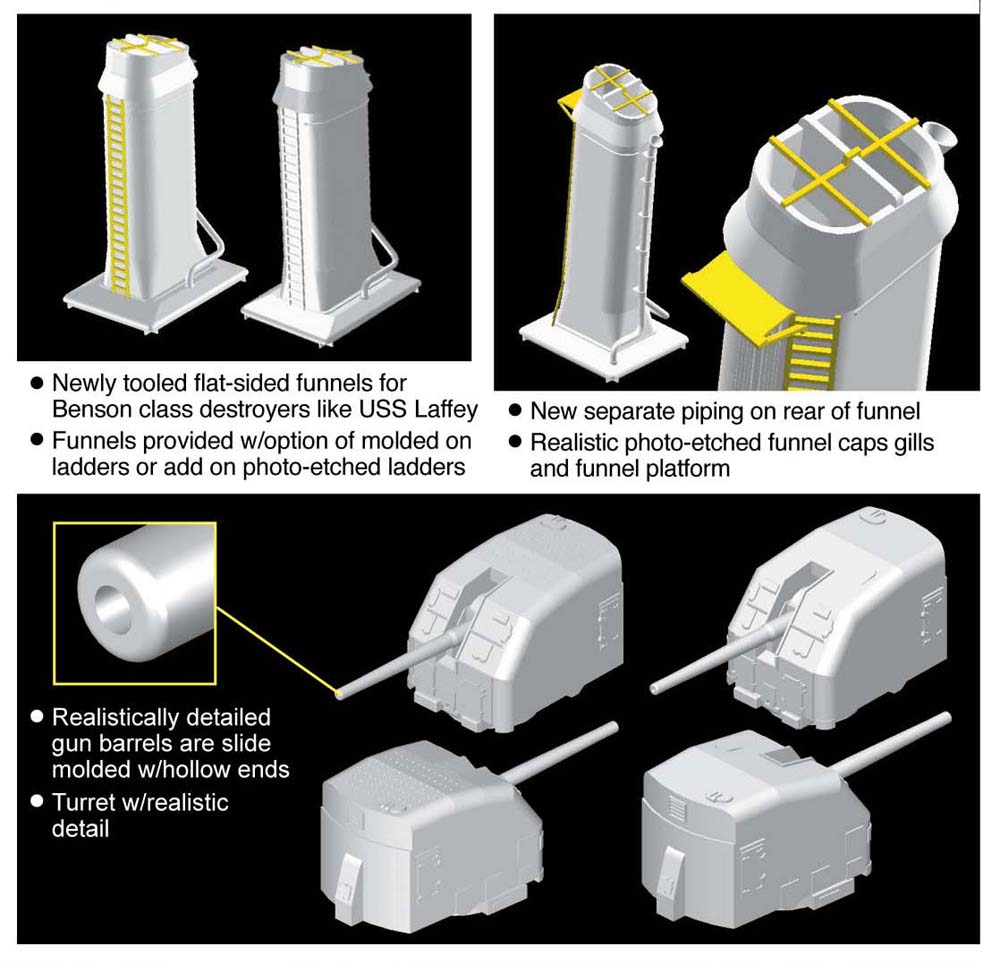 ● Newly tooled flat-sided funnels for Benson class destroyers like USS Laffey
● Funnels provided w/option of molded on ladders or add on photo-etched ladders

● New separate piping on rear of funnel
● Realistic photo-etched funnel caps gills and funnel platform

● Realistically detailed gun barrels are slide molded w/hollow ends
● Turret w/realistic detail