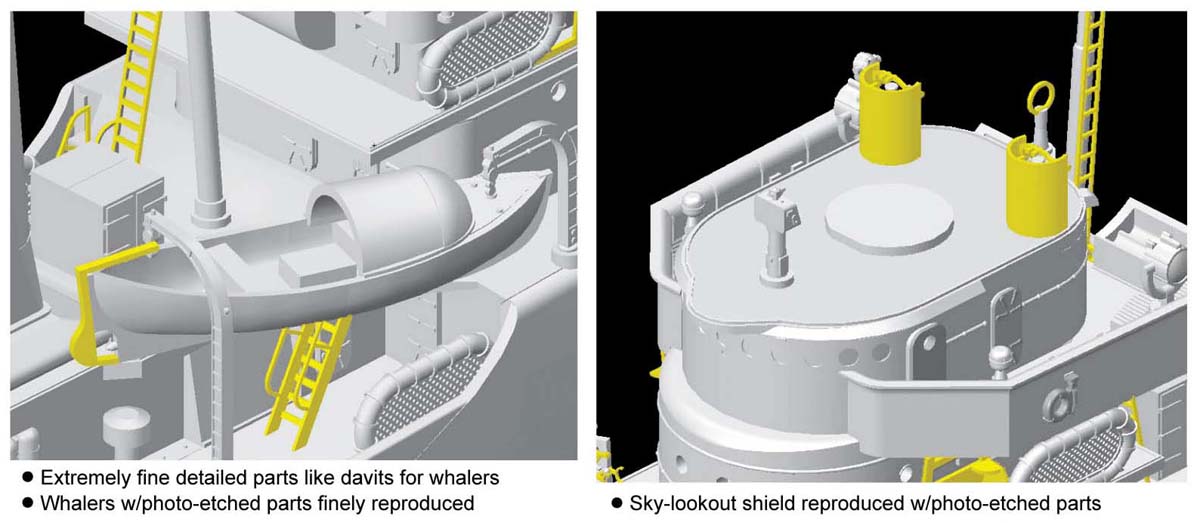 ● Extremely fine detailed parts like davits for whalers
● Whalers w/photo-etched parts finely reproduced

● Sky-lookout shield reproduced w/photo-etched parts