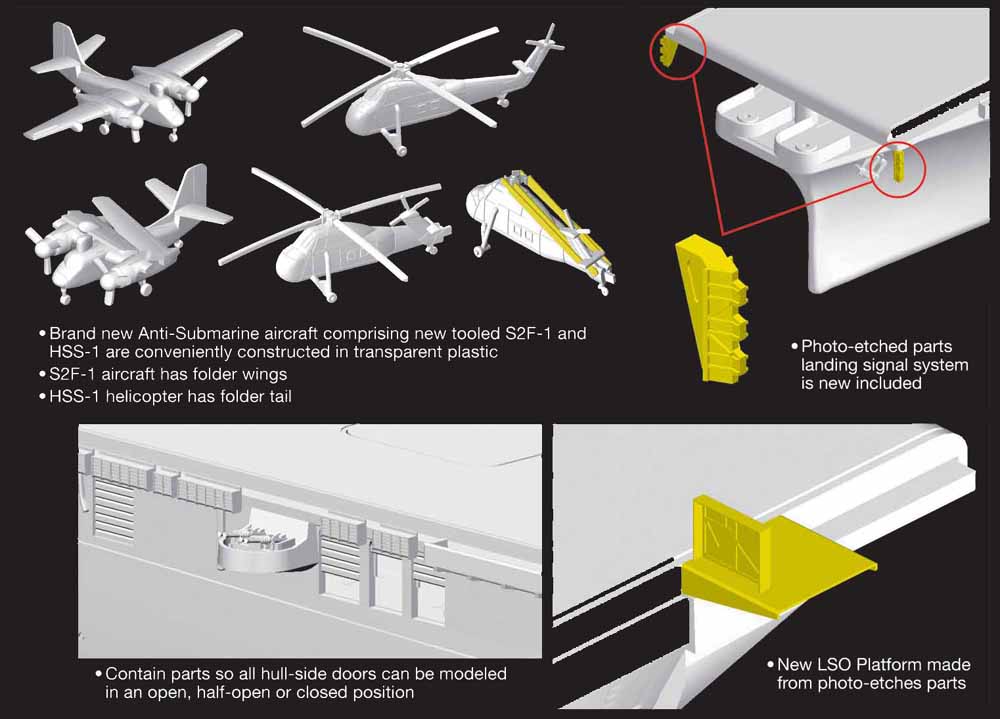 • Brand new Anti-Submarine aircraft comprising new tooled S2F-1 and HSS-1 are conveniently constructed in transparent plastic
• S2F-1 aircraft has folder wings
• HSS-1 helicopter has folder tail

• Photo-etched parts landing signal system is new included

• Contain parts so all hull-side doors can be modeled in an open, half-open or closed position

• New LSO Platform made from photo-etches parts