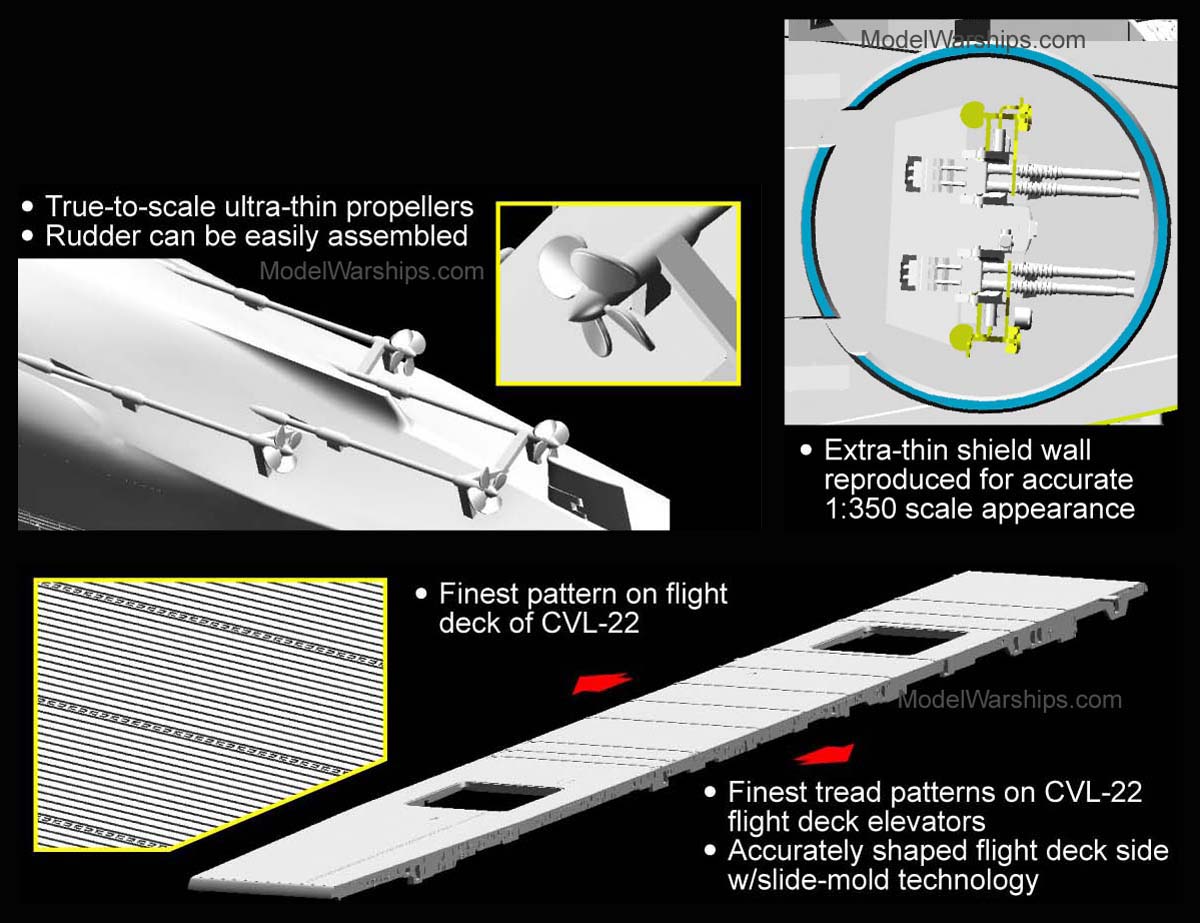 ModelWarships.com

• True-to-scale ultra-thin propellers
• Rudder can be easily assembled

ModelWarships.com

• Extra-thin shield wall reproduced for accurate 1:350 scale appearance

• Finest pattern on flight deck of CVL-22

ModelWarships.com

• Finest tread patterns on CVL-22 flight deck elevators
• Accurately shaped flight deck side w/slide-mold technology