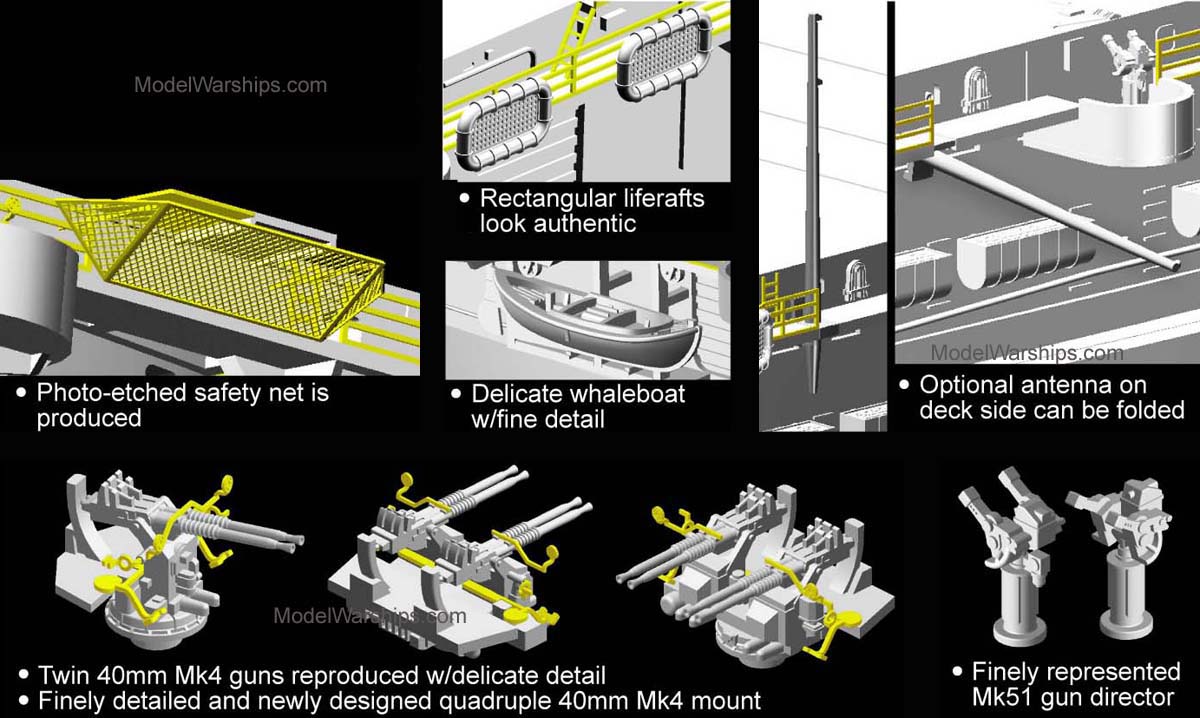 ModelWarships.com

• Rectangular liferafts look authentic

• Photo-etched safety net is produced

• Delicate whaleboat w/fine detail

ModelWarships.com

• Optional antenna on deck side can be folded

ModelWarships.com

• Twin 40mm Mk4 guns reproduced w/delicate detail
• Finely detailed and newly designed quadruple 40mm Mk4 mount

• Finely represented Mk51 gun director