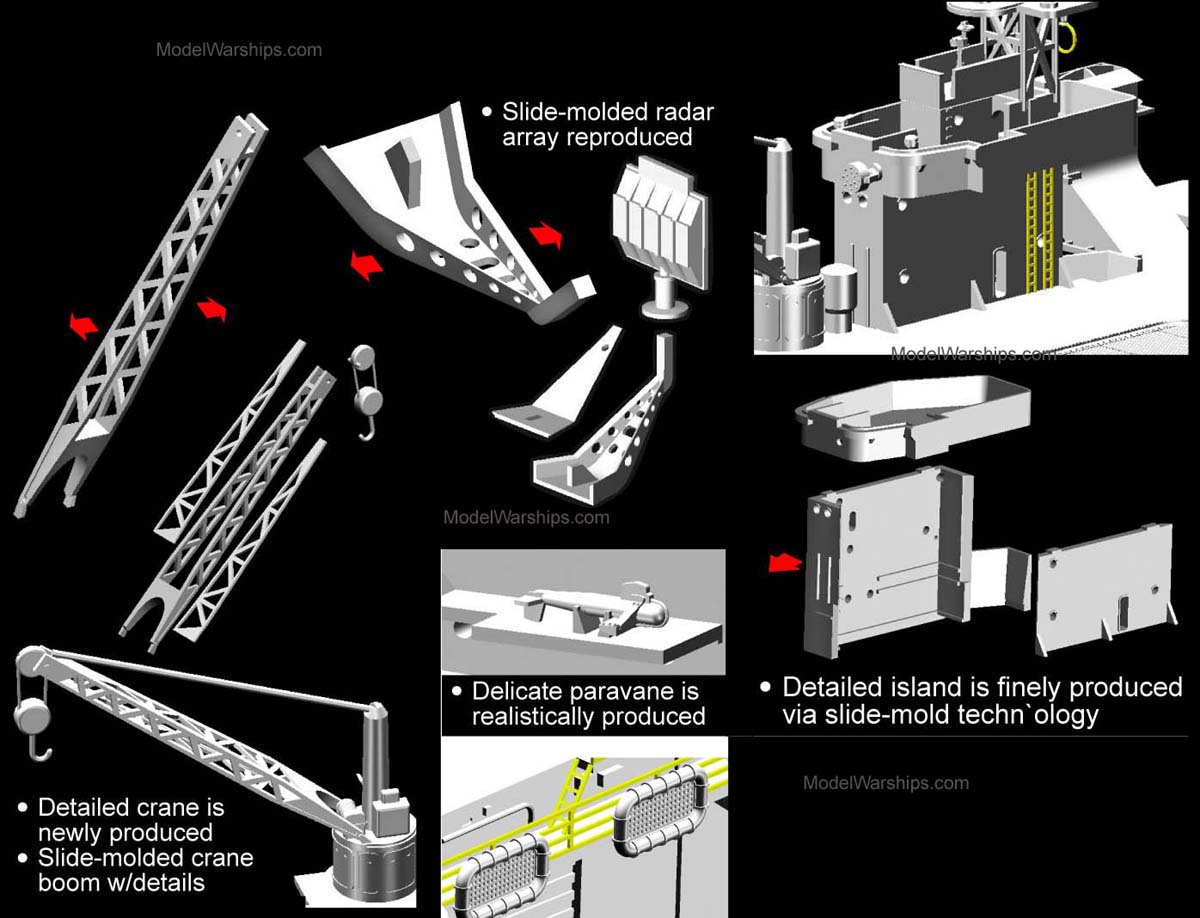 ModelWarships.com

• Slide-molded radar array reproduced

ModelWarships.com

ModelWarships.com

• Delicate paravane is realistically produced

• Detailed island is finely produced via slide-mold techn`ology

ModelWarships.com

• Detailed crane is newly produced
• Slide-molded crane boom w/details