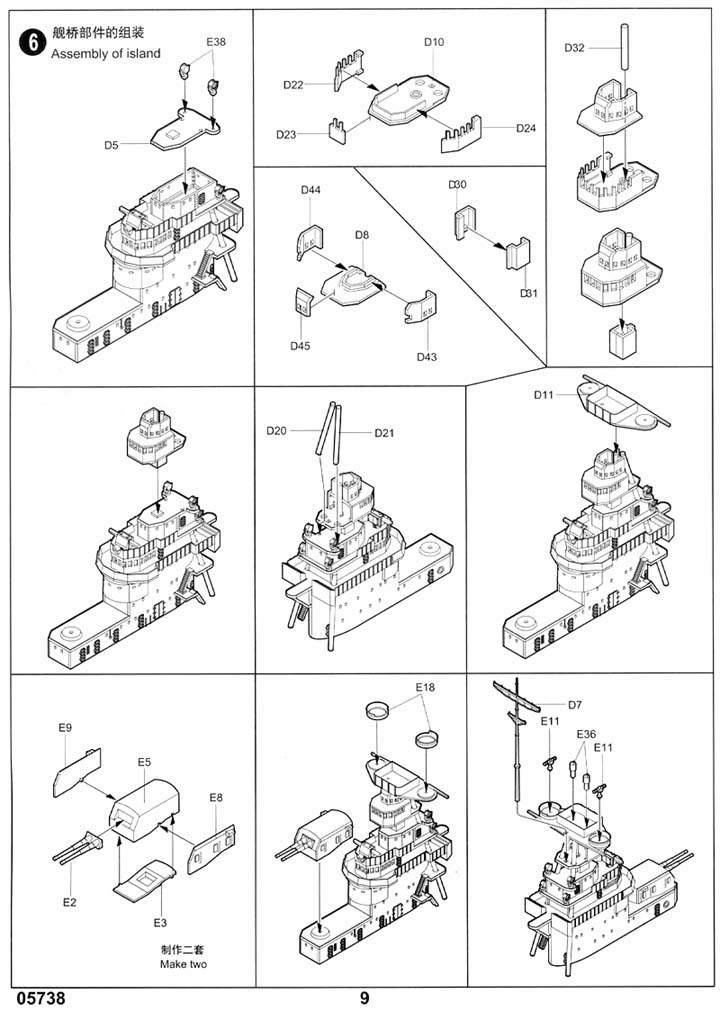 6 舰桥部件的组装
Assembly of island

E38
D5

D10
D22
D23
D24

D32

D44
D8
D45
D43

D30
D31

D20
D21

D11

E9
E5
E8
E2
E3
制作二套
Make two

E18

D7
E11
E36
E11

05738
9