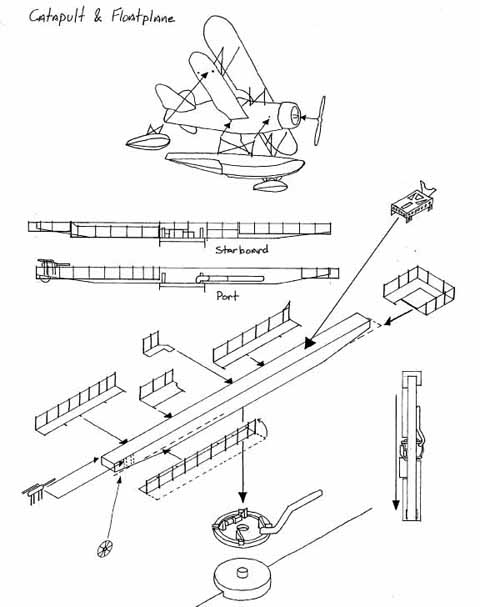 Catapult & Floatplane

Starboard

Port