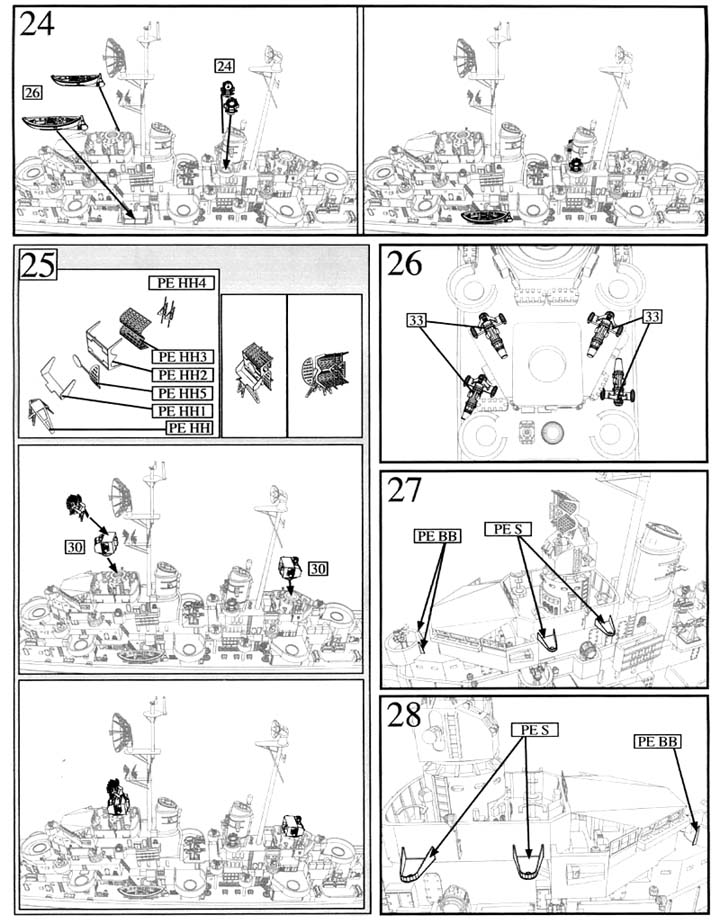 24

26

24

25

PE HH4

PE HH3

PE HH2

PE HH5

PE HH1

PE HH

30

30

26

33

33

27

PE BB

PE S

28

PE S

PE BB