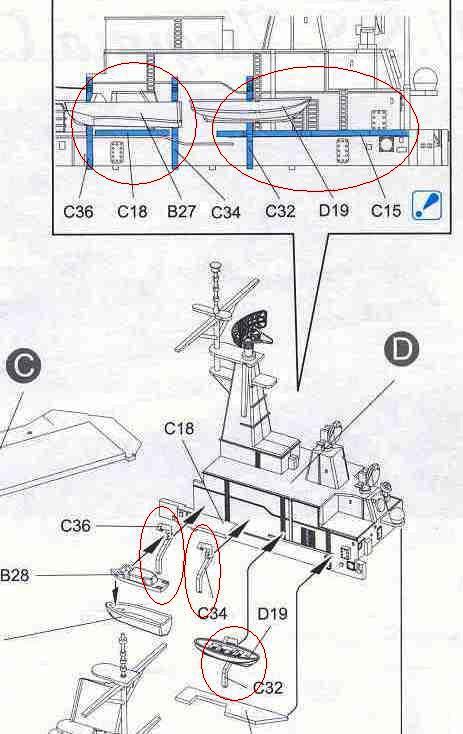 C36 C18 B27 C34 C32 D19 C15

C

D

C18

C36

B28

C34

D19

C32