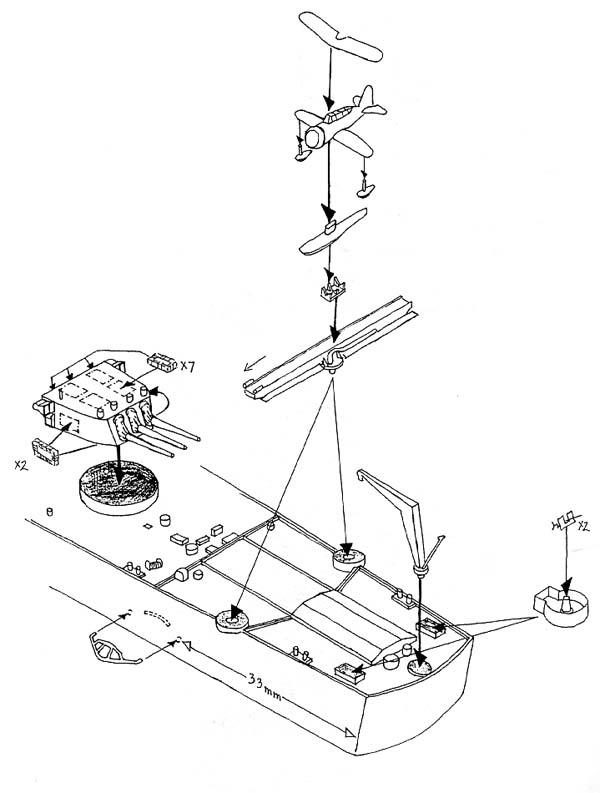 X7

X2

X2

33mm