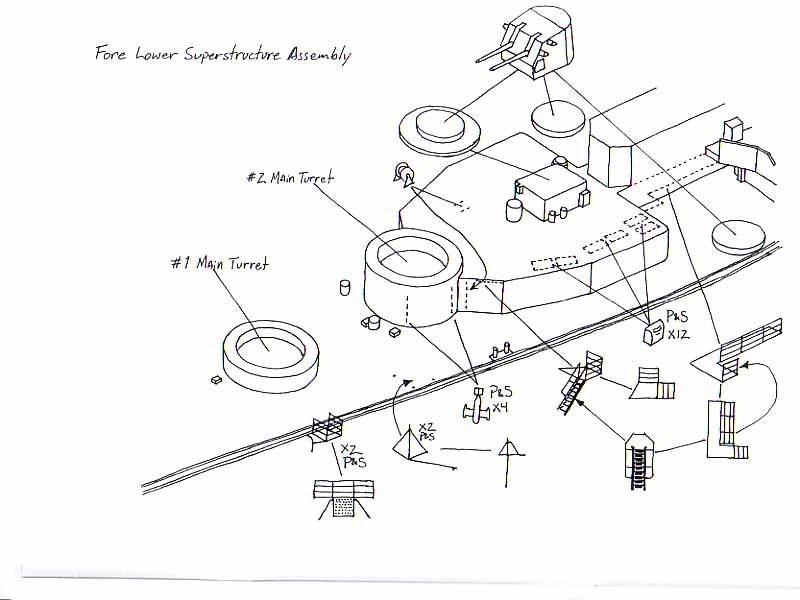 Fore Lower Superstructure Assembly

#2 Main Turret

#1 Main Turret

P&S
X12

P&S
X4

X2
P&S

X2
P&S