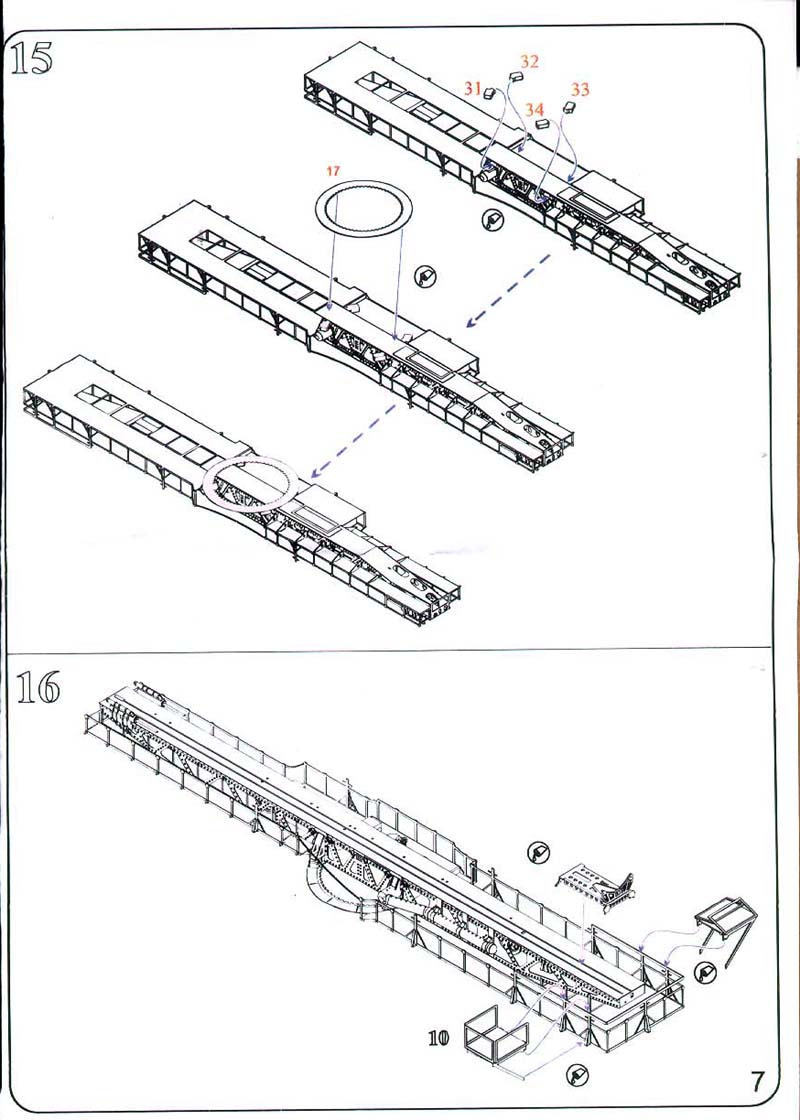 15

32
31
33
34
17

16

10

7