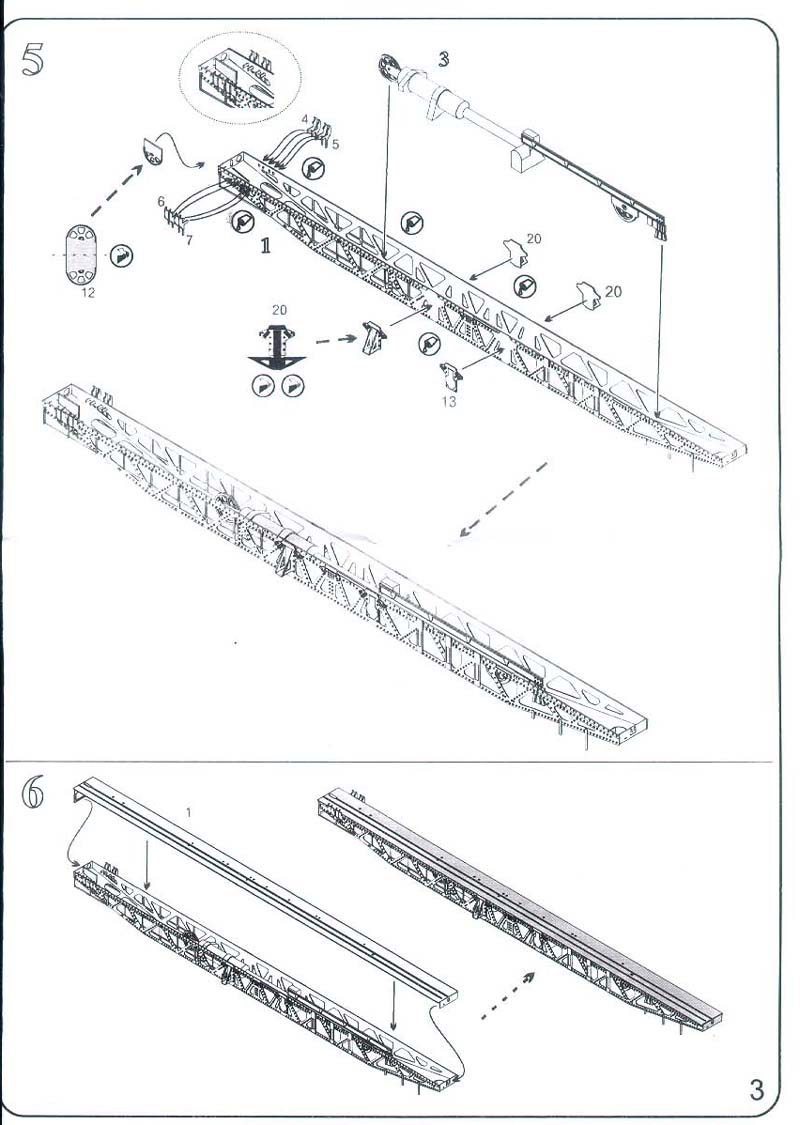 5

3

4
5

6
7

1

12

20

20

20

13

6

1

3