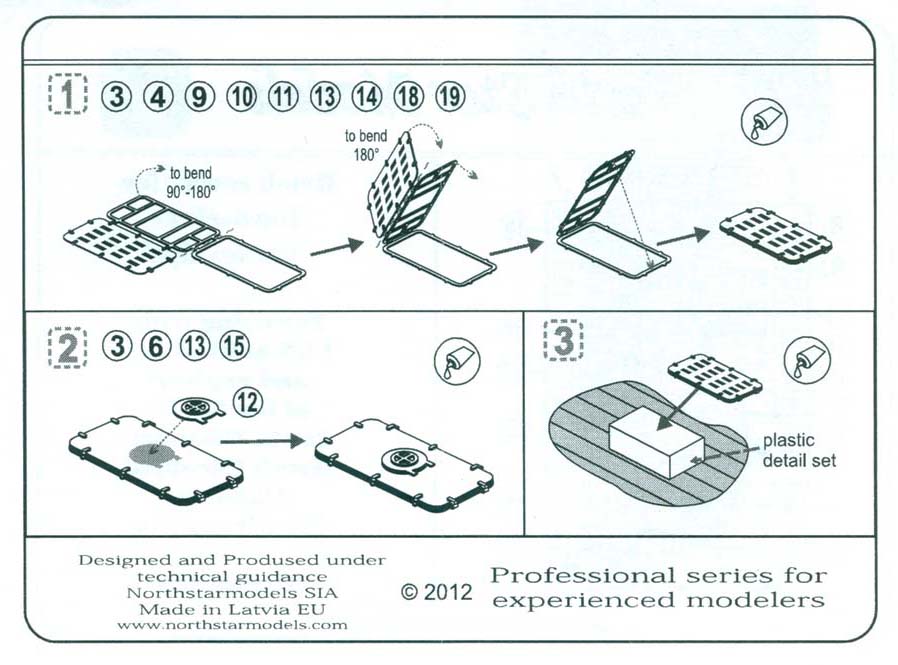 1 3 4 9 10 11 13 14 18 19

to bend 90°-180°

to bend 180°

2 3 6 13 15

12

3

plastic detail set

Designed and Prodused under technical guidance Northstarmodels SIA Made in Latvia EU www.northstarmodels.com

© 2012

Professional series for experienced modelers