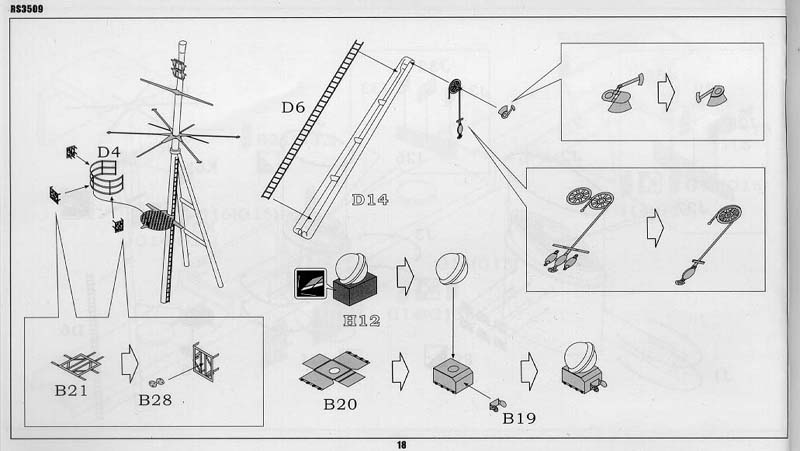 RS3509

D4

D6

D14

H12

B21

B28

B20

B19

18