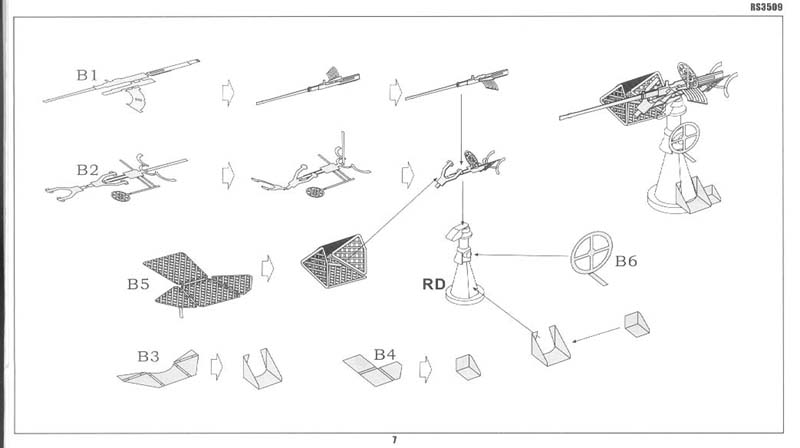 RS3509

B1

B2

B5

RD

B6

B3

B4

7