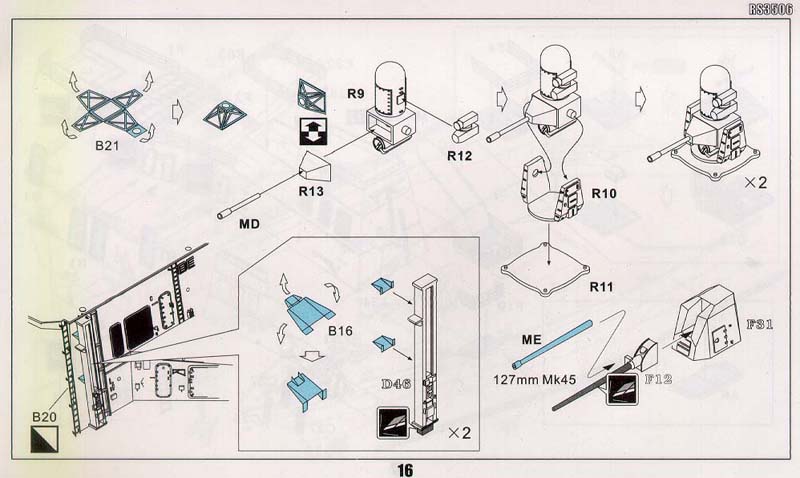 RS3506

B21

R9

R12

R13

MD

R10

×2

R11

B16

D46

×2

B20

ME

127mm Mk45

F12

F31

16