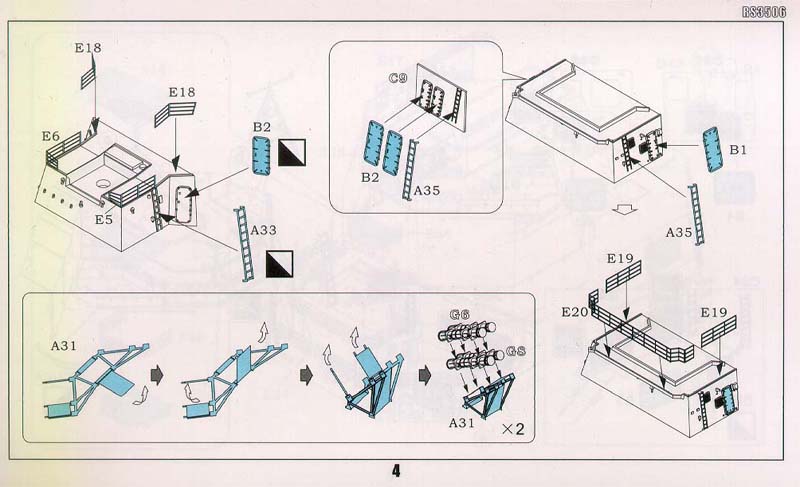 RS3506

E18
E18
E6
E5
B2
A33
C9
B2
A35
B1
A35
E19
E20
E19
A31
G6
G8
A31
×2

4