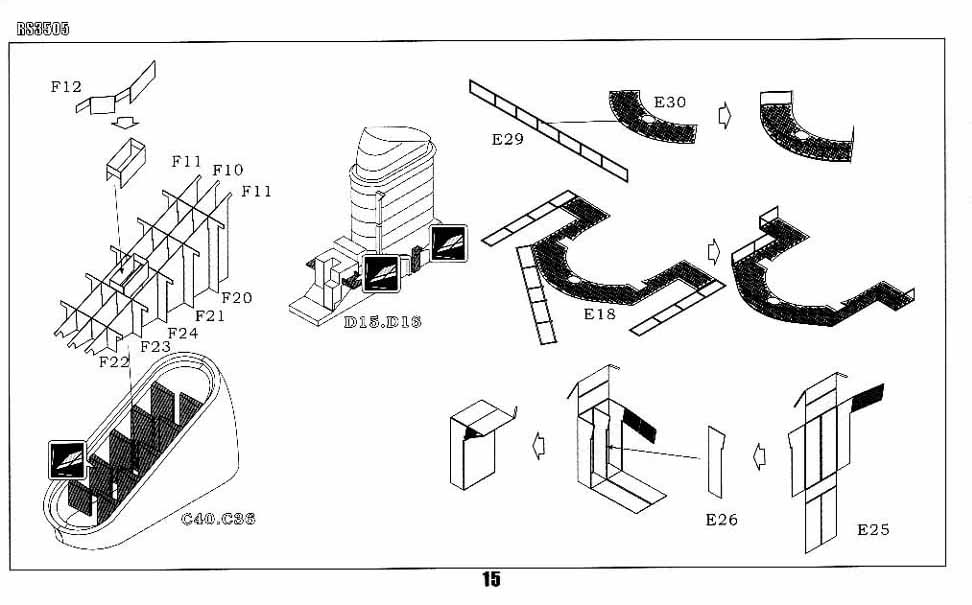 RS3505

F12

F11
F10
F11

F20
F21
F24
F23
F22

C40.C36

D15.D16

E29
E30

E18

E26
E25

15