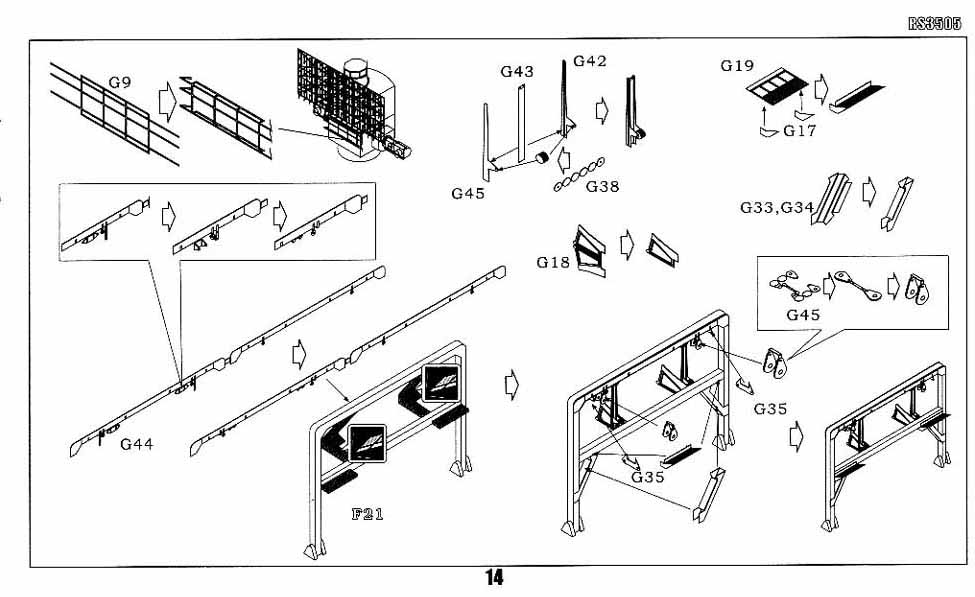 RS3505

G9

G43
G42

G19

G17

G45
G38

G33,G34

G18

G45

G44

F21

G35

G35

14