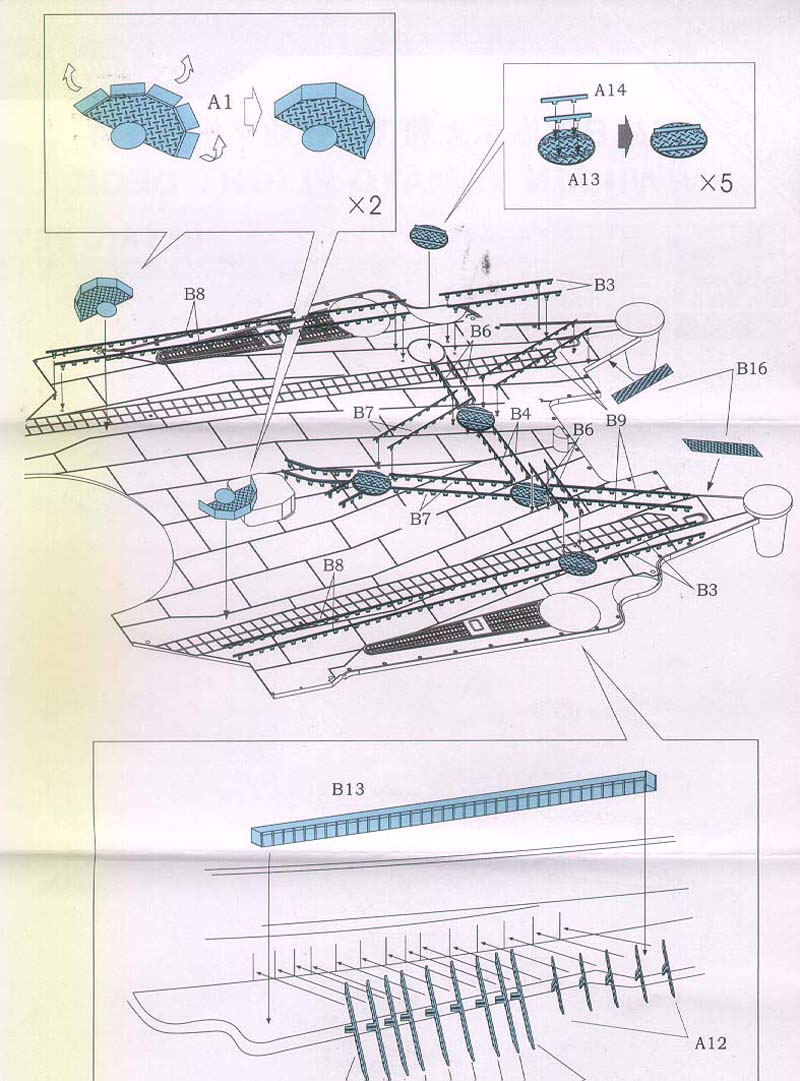 A1

×2

A14

A13

×5

B8

B3

B6

B16

B7

B4

B6

B9

B7

B8

B3

B13

A12